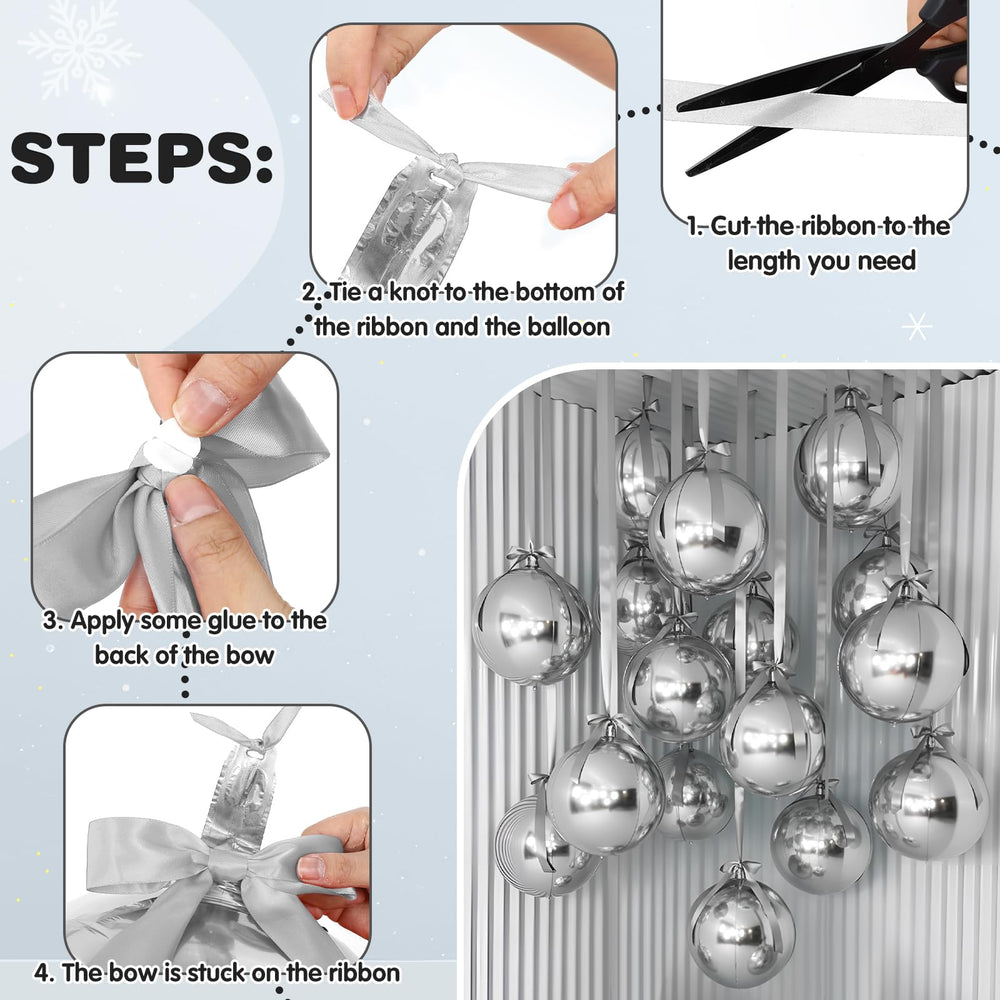 STEPS:

1. Cut the ribbon to the length you need

2. Tie a knot to the bottom of the ribbon and the balloon

3. Apply some glue to the back of the bow

4. The bow is stuck on the ribbon