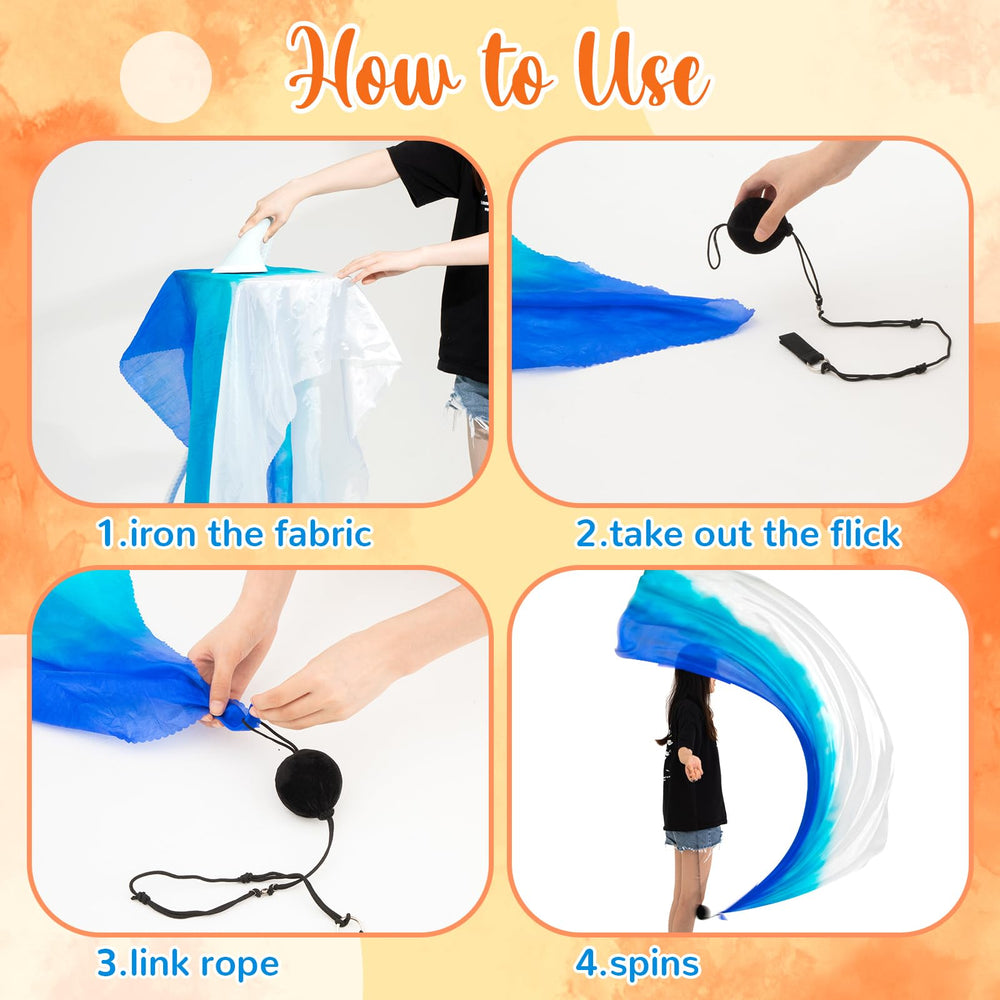 How to Use

1.iron the fabric

2.take out the flick

3.link rope

4.spins