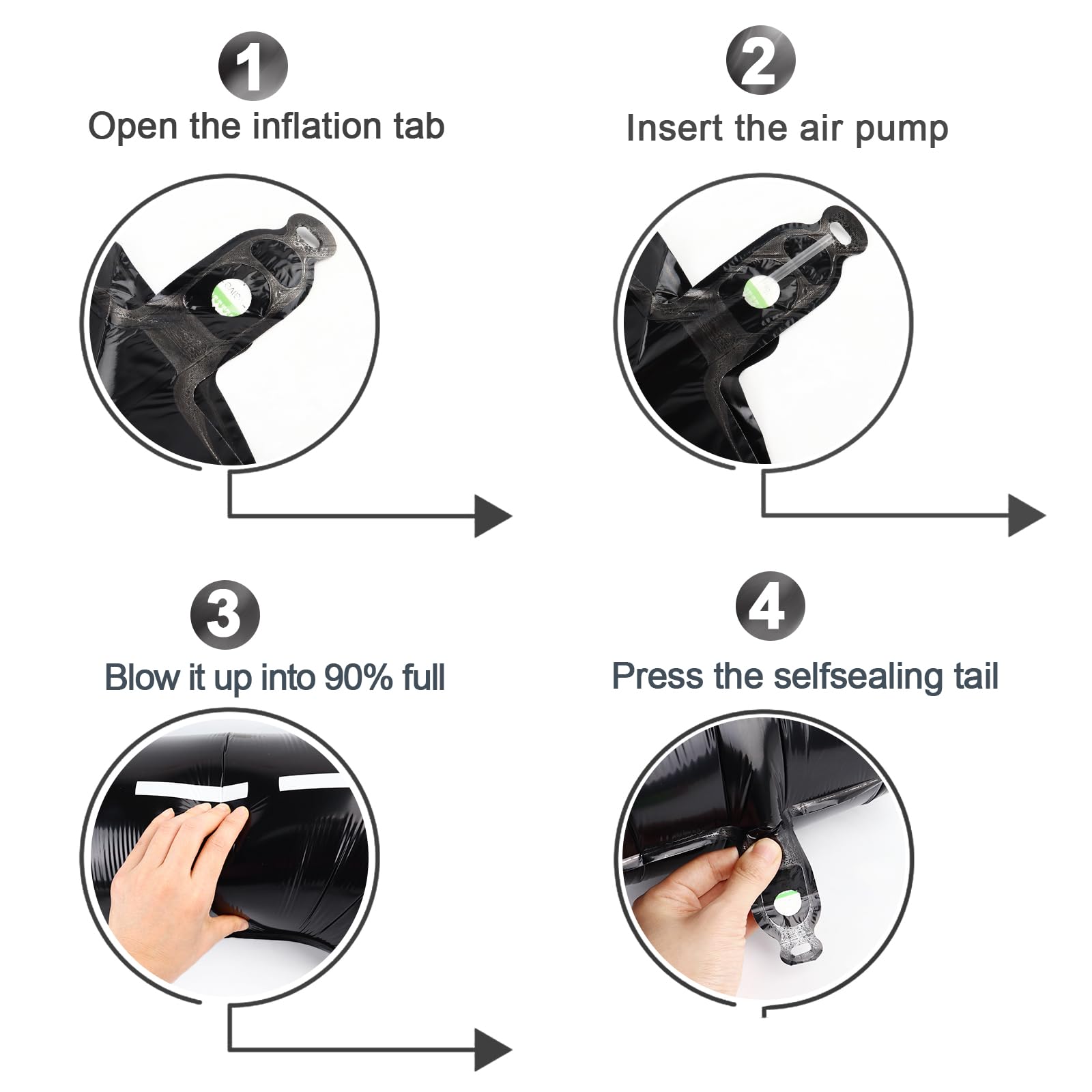 1
Open the inflation tab

2
Insert the air pump

3
Blow it up into 90% full

4
Press the selfsealing tail