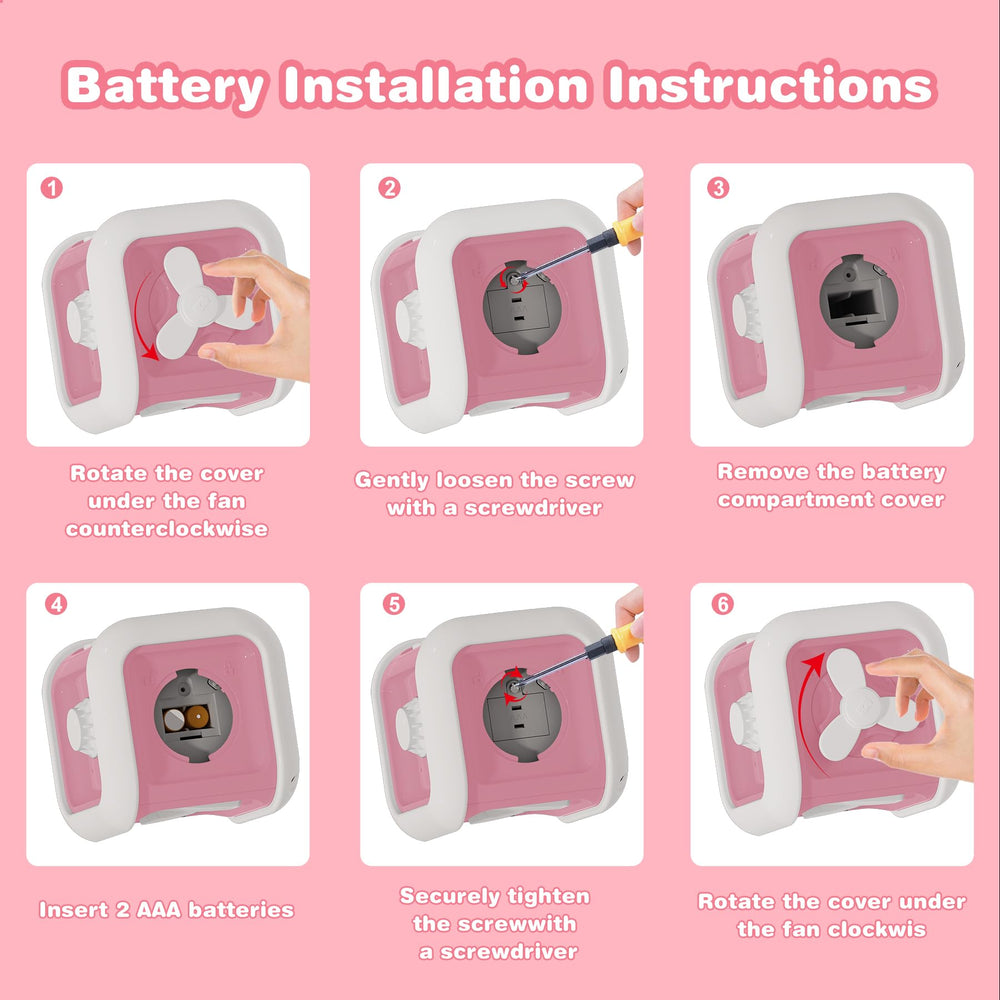 Battery Installation Instructions

1

Rotate the cover under the fan counterclockwise

2

Gently loosen the screw with a screwdriver

3

Remove the battery compartment cover

4

Insert 2 AAA batteries

5

Securely tighten the screwwith a screwdriver

6

Rotate the cover under the fan clockwis