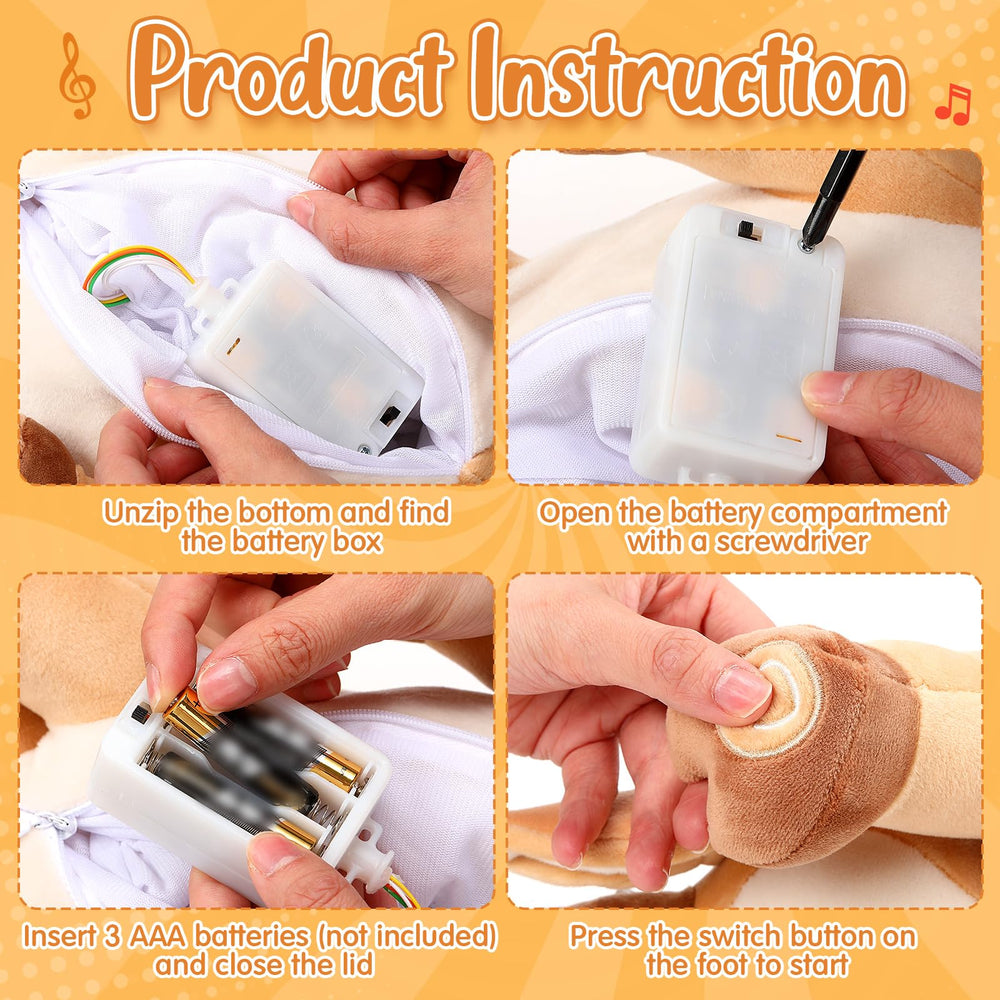 Product Instruction

Unzip the bottom and find the battery box

Open the battery compartment with a screwdriver

Insert 3 AAA batteries (not included) and close the lid

Press the switch button on the foot to start