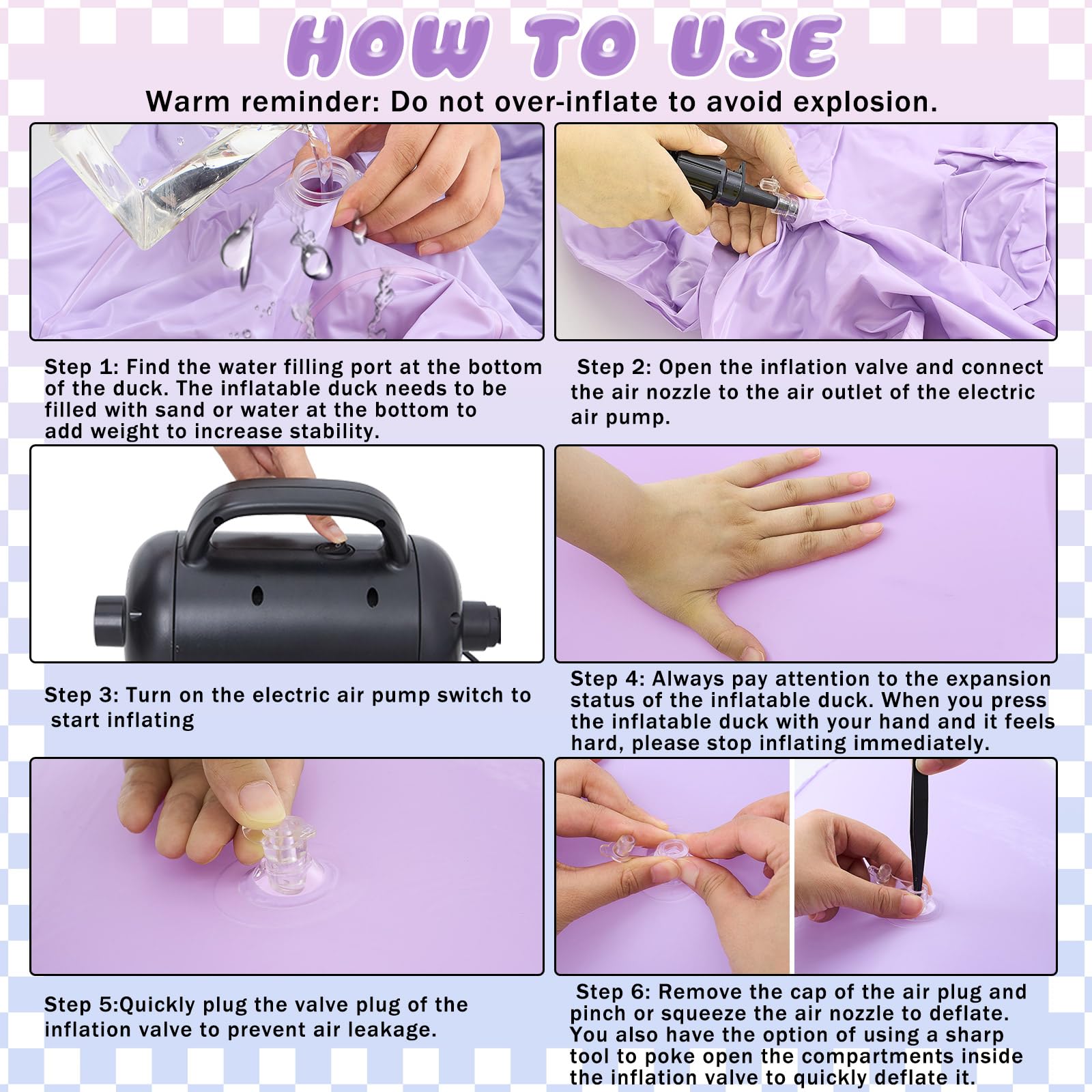 HOW TO USE

Warm reminder: Do not over-inflate to avoid explosion.

Step 1: Find the water filling port at the bottom of the duck. The inflatable duck needs to be filled with sand or water at the bottom to add weight to increase stability.

Step 2: Open the inflation valve and connect the air nozzle to the air outlet of the electric air pump.

Step 3: Turn on the electric air pump switch to start inflating

Step 4: Always pay attention to the expansion status of the inflatable duck. When you press the inflatable duck with your hand and it feels hard, please stop inflating immediately.

Step 5:Quickly plug the valve plug of the inflation valve to prevent air leakage.

Step 6: Remove the cap of the air plug and pinch or squeeze the air nozzle to deflate. You also have the option of using a sharp tool to poke open the compartments inside the inflation valve to quickly deflate it.