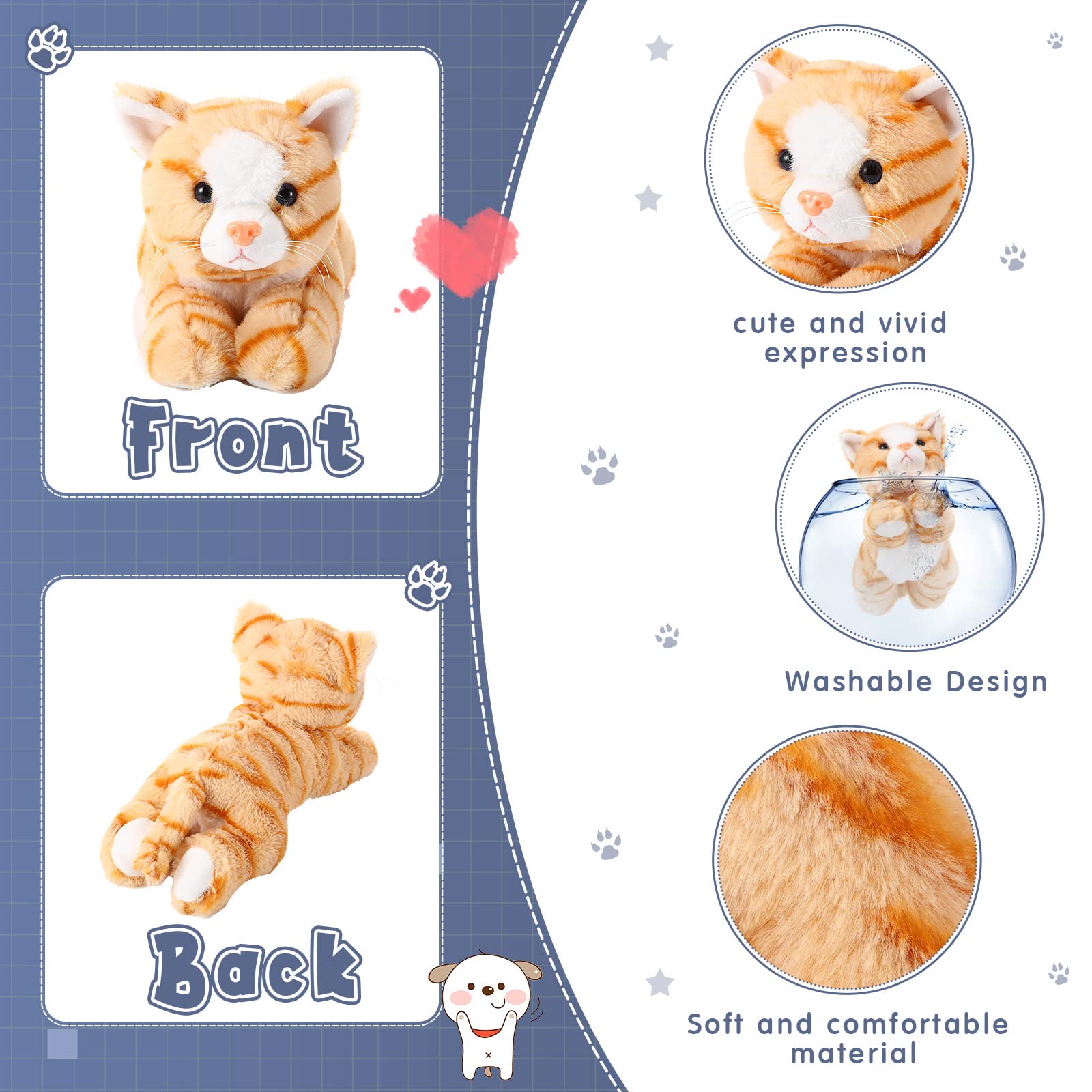 Front

Back

cute and vivid expression

Washable Design

Soft and comfortable material