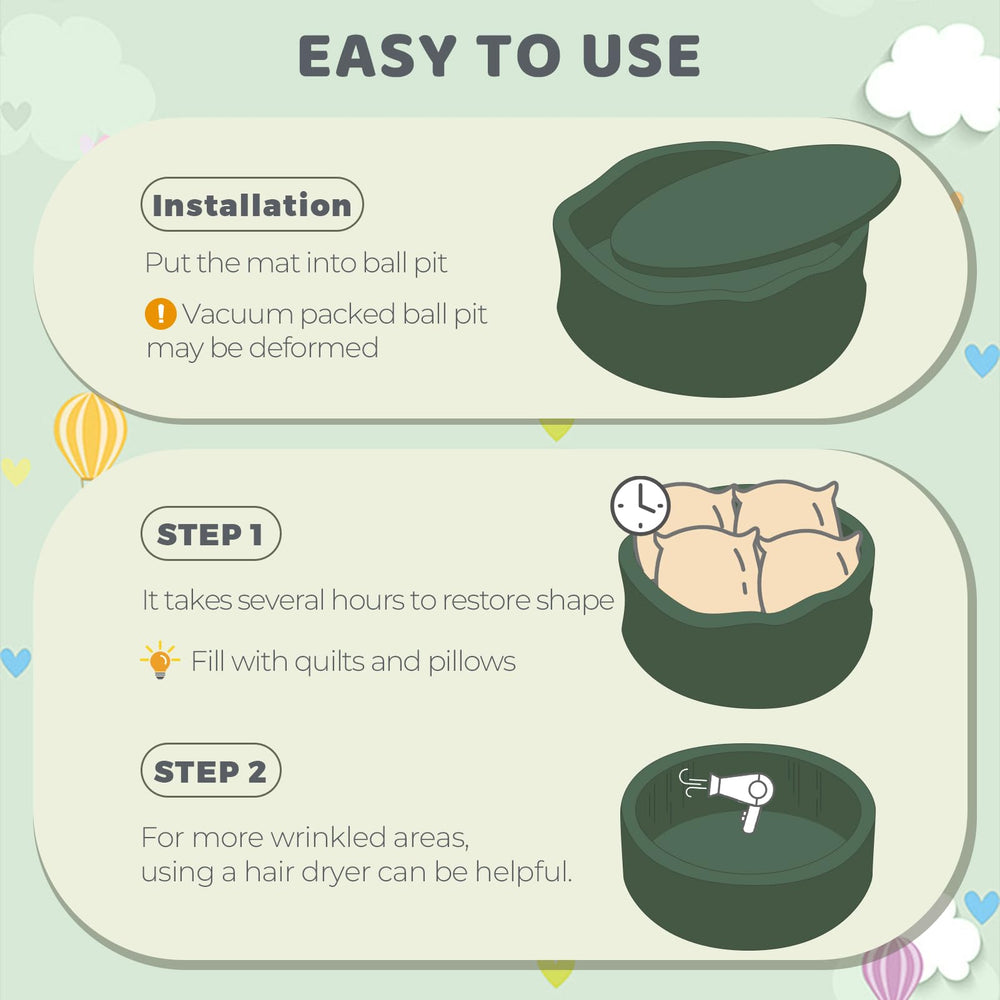 EASY TO USE

Installation

Put the mat into ball pit

Vacuum packed ball pit may be deformed

STEP 1

It takes several hours to restore shape

Fill with quilts and pillows

STEP 2

For more wrinkled areas, using a hair dryer can be helpful.