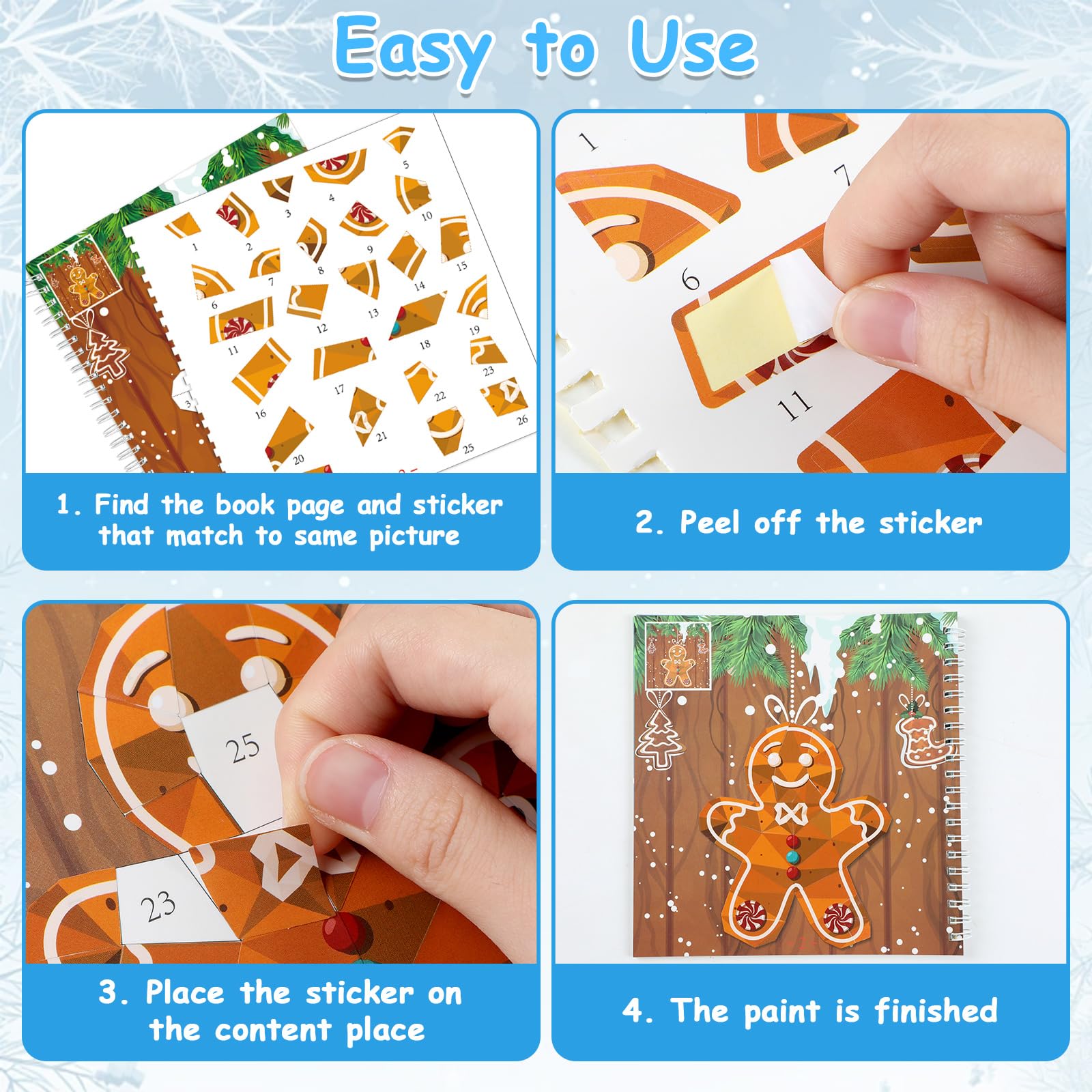 Easy to Use

1 2 3 4 5 6 7 8 9 10 11 12 13 14 15 16 17 18 19 20 21 22 23 25 26

1. Find the book page and sticker that match to same picture

1 7 6 11

2. Peel off the sticker

25 23

3. Place the sticker on the content place

4. The paint is finished