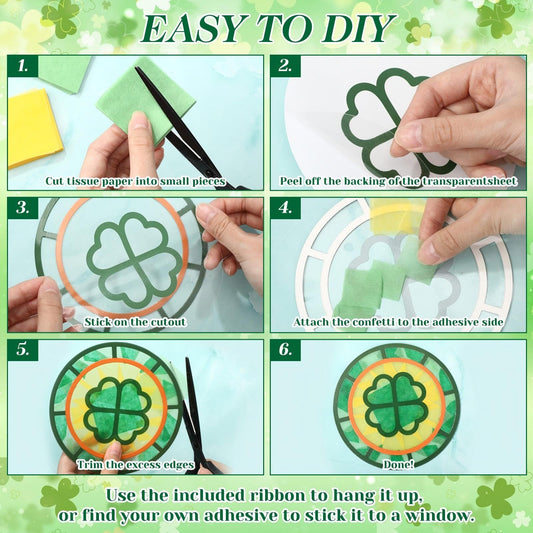 EASY TO DIY

1.
Cut tissue paper into small pieces

2.
Peel off the backing of the transparentsheet

3.
Stick on the cutout

4.
Attach the confetti to the adhesive side

5.
Trim the excess edges

6.
Done!

Use the included ribbon to hang it up, or find your own adhesive to stick it to a window.