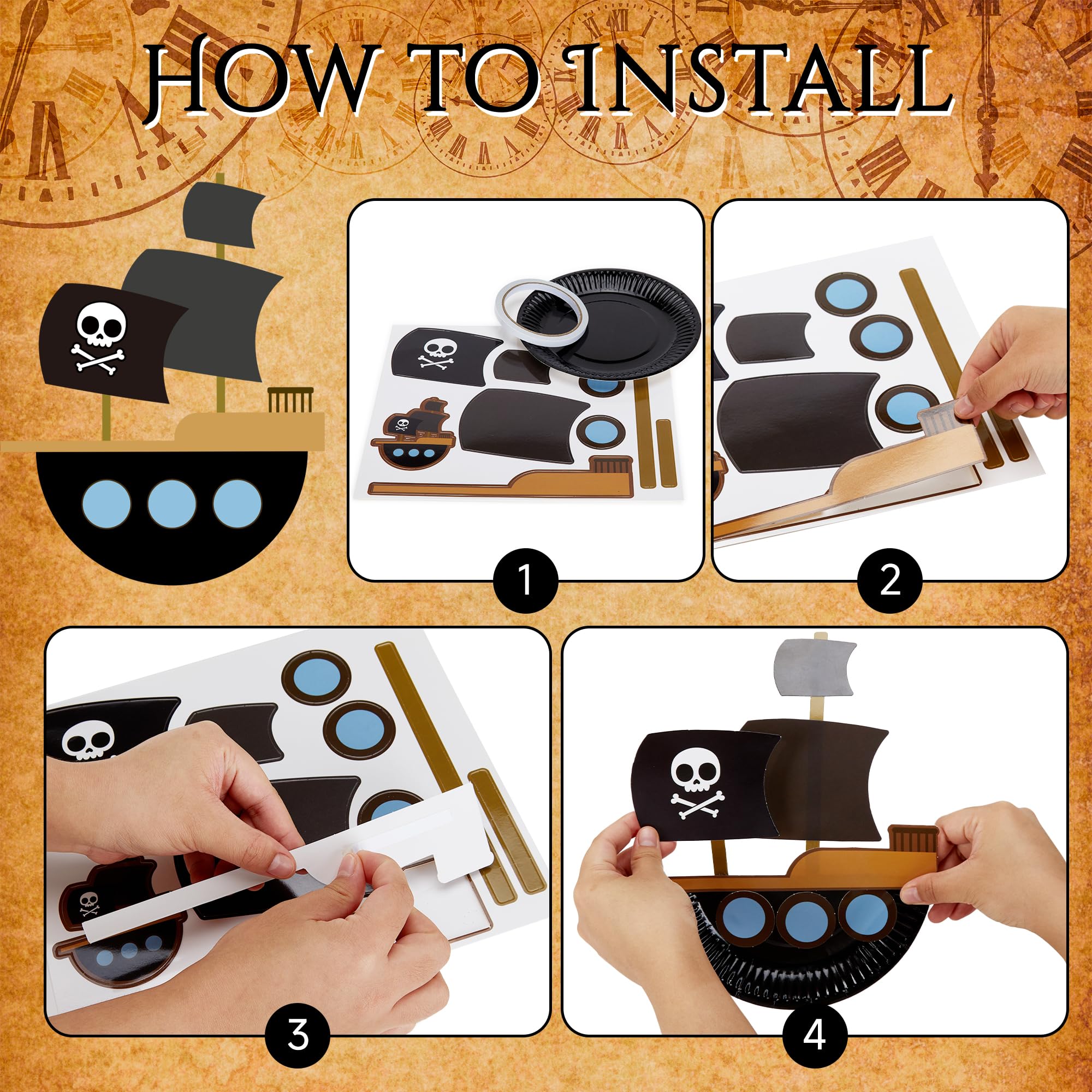 HOW TO INSTALL

1

2

3

4