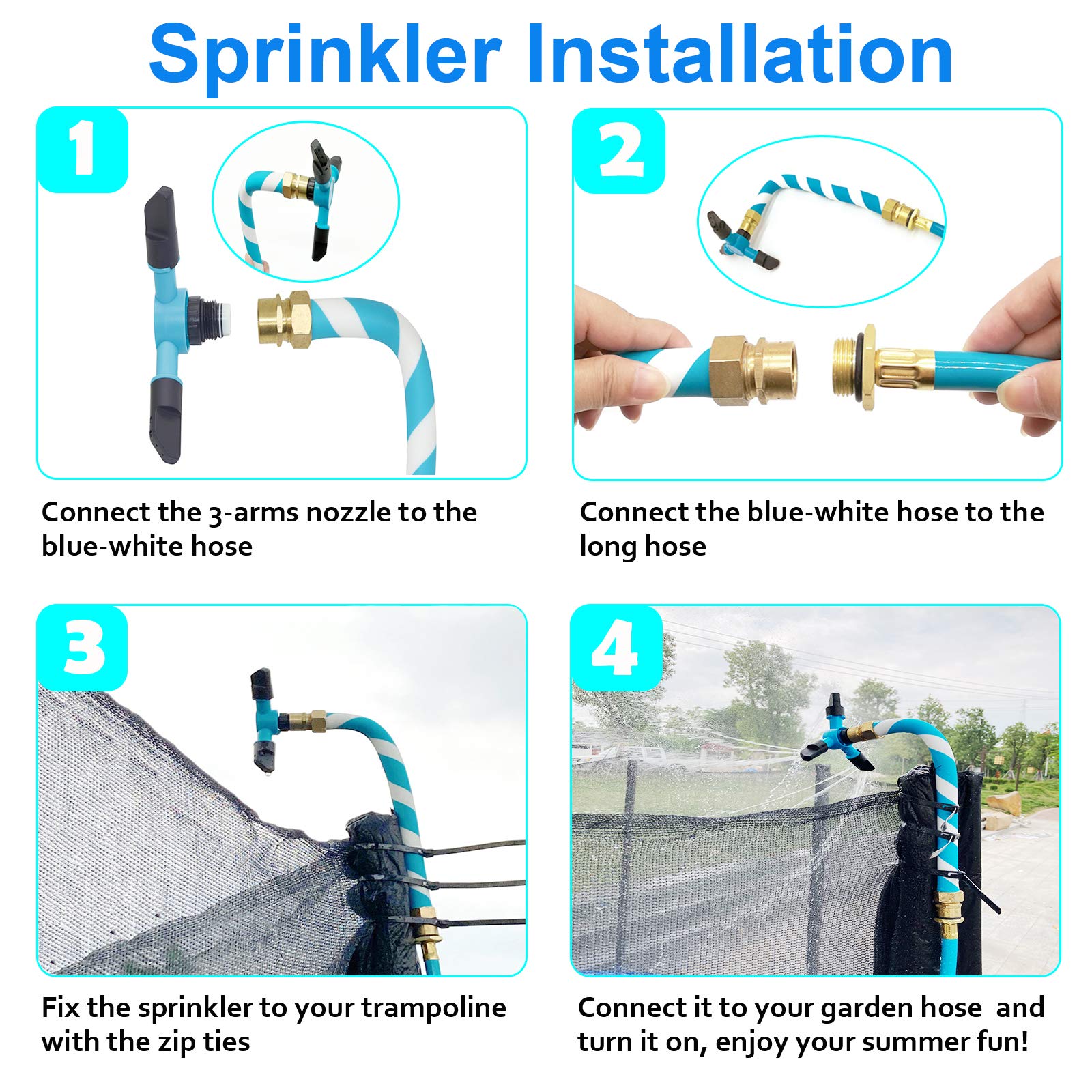 Sprinkler Installation

1

Connect the 3-arms nozzle to the blue-white hose

2

Connect the blue-white hose to the long hose

3

Fix the sprinkler to your trampoline with the zip ties

4

Connect it to your garden hose and turn it on, enjoy your summer fun!