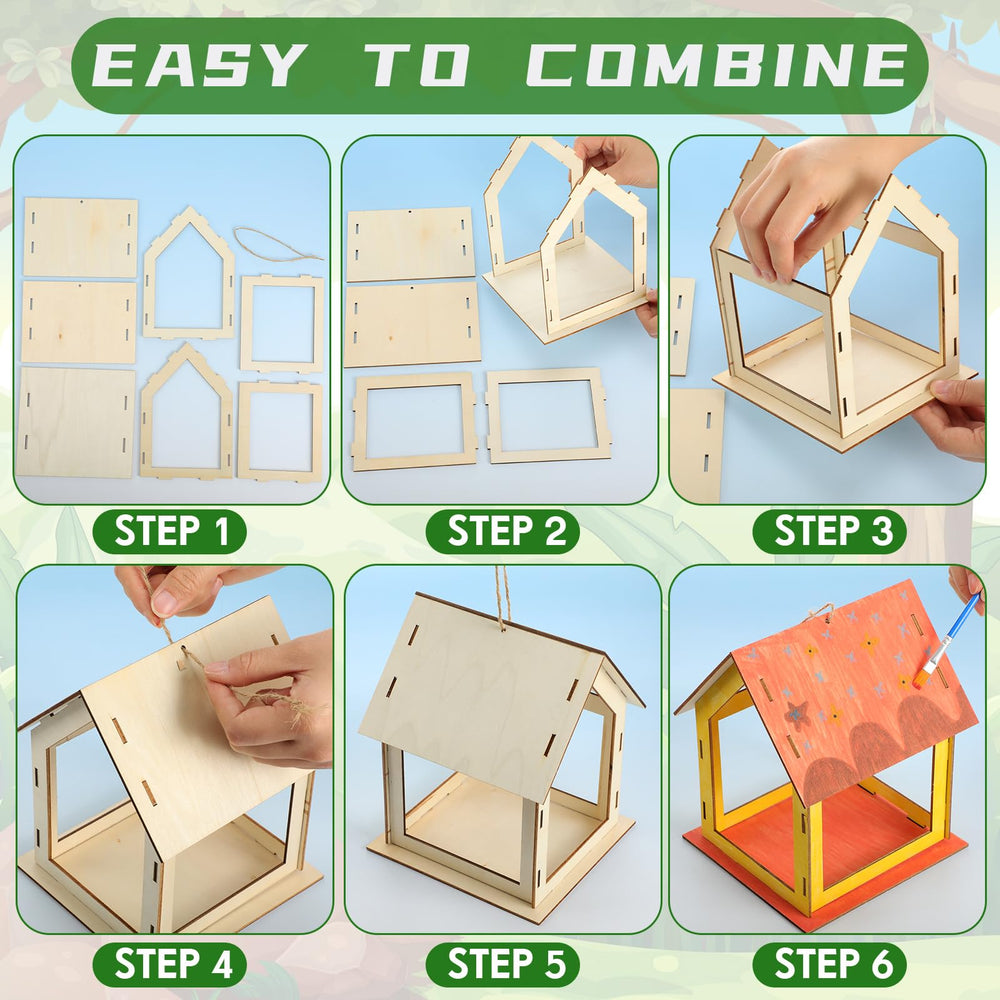 EASY TO COMBINE

STEP 1

STEP 2

STEP 3

STEP 4

STEP 5

STEP 6