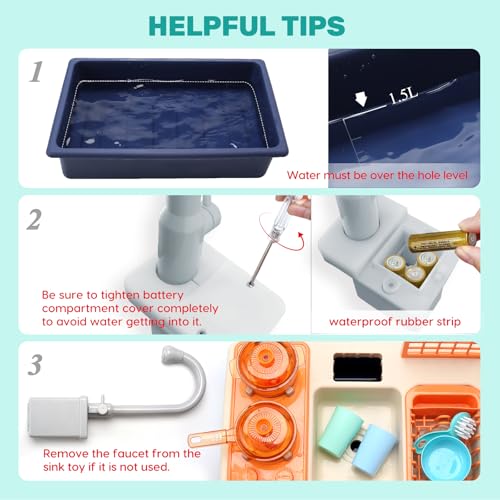 HELPFUL TIPS

1

1.5L

Water must be over the hole level

2

Be sure to tighten battery compartment cover completely to avoid water getting into it.

waterproof rubber strip

3

Remove the faucet from the sink toy if it is not used.