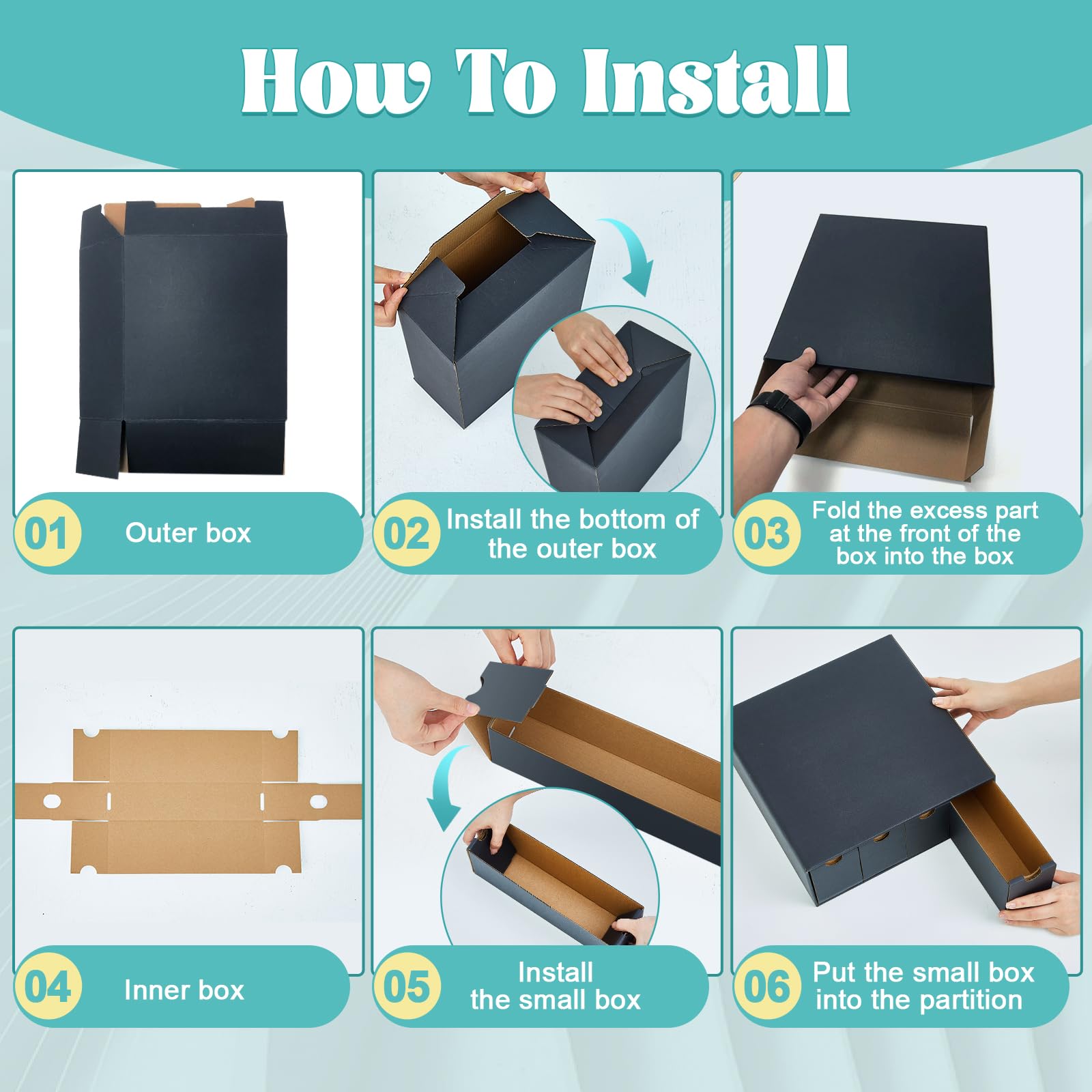 How To Install

01 Outer box

02 Install the bottom of the outer box

03 Fold the excess part at the front of the box into the box

04 Inner box

05 Install the small box

06 Put the small box into the partition