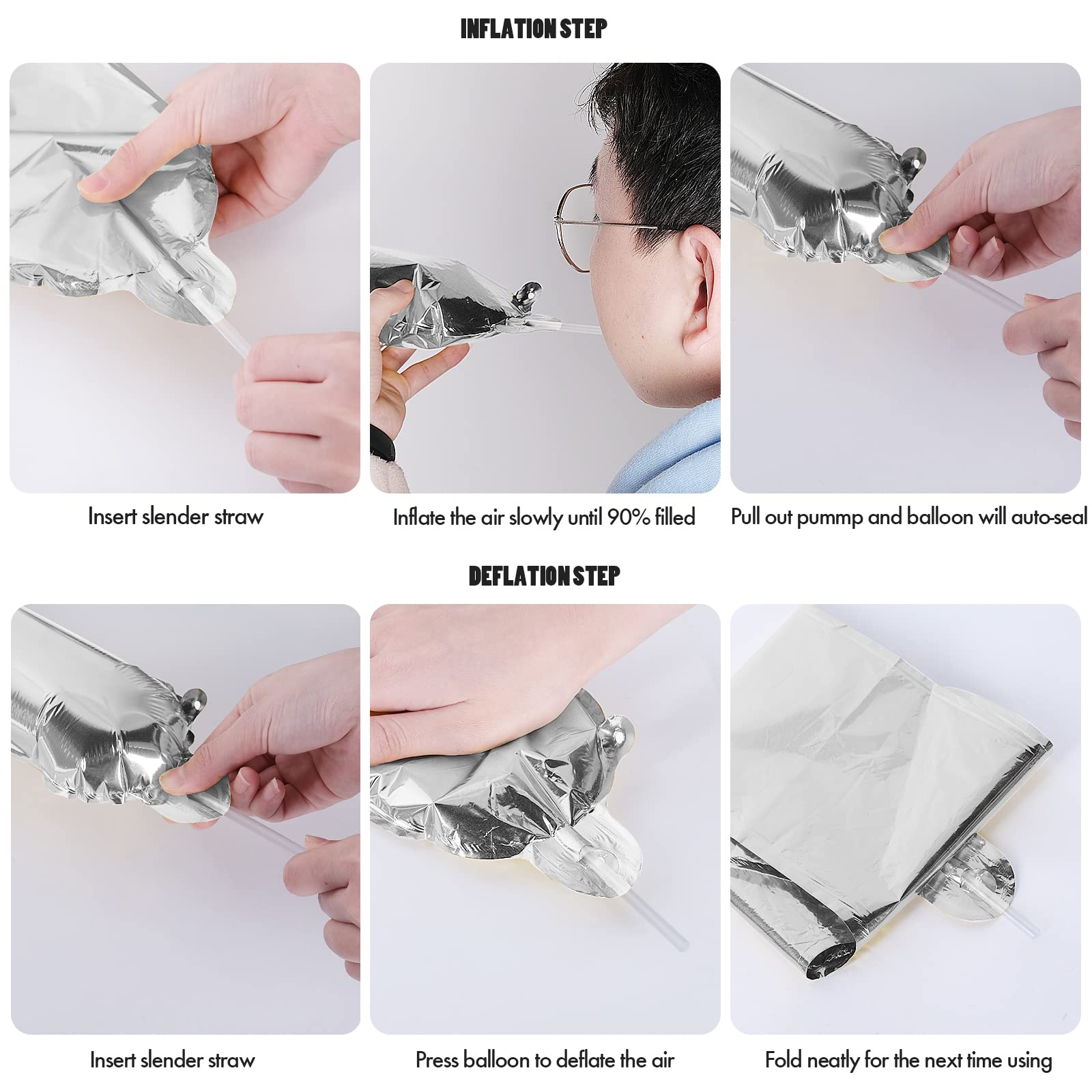 INFLATION STEP

Insert slender straw

Inflate the air slowly until 90% filled

Pull out pummp and balloon will auto-seal

DEFLATION STEP

Insert slender straw

Press balloon to deflate the air

Fold neatly for the next time using