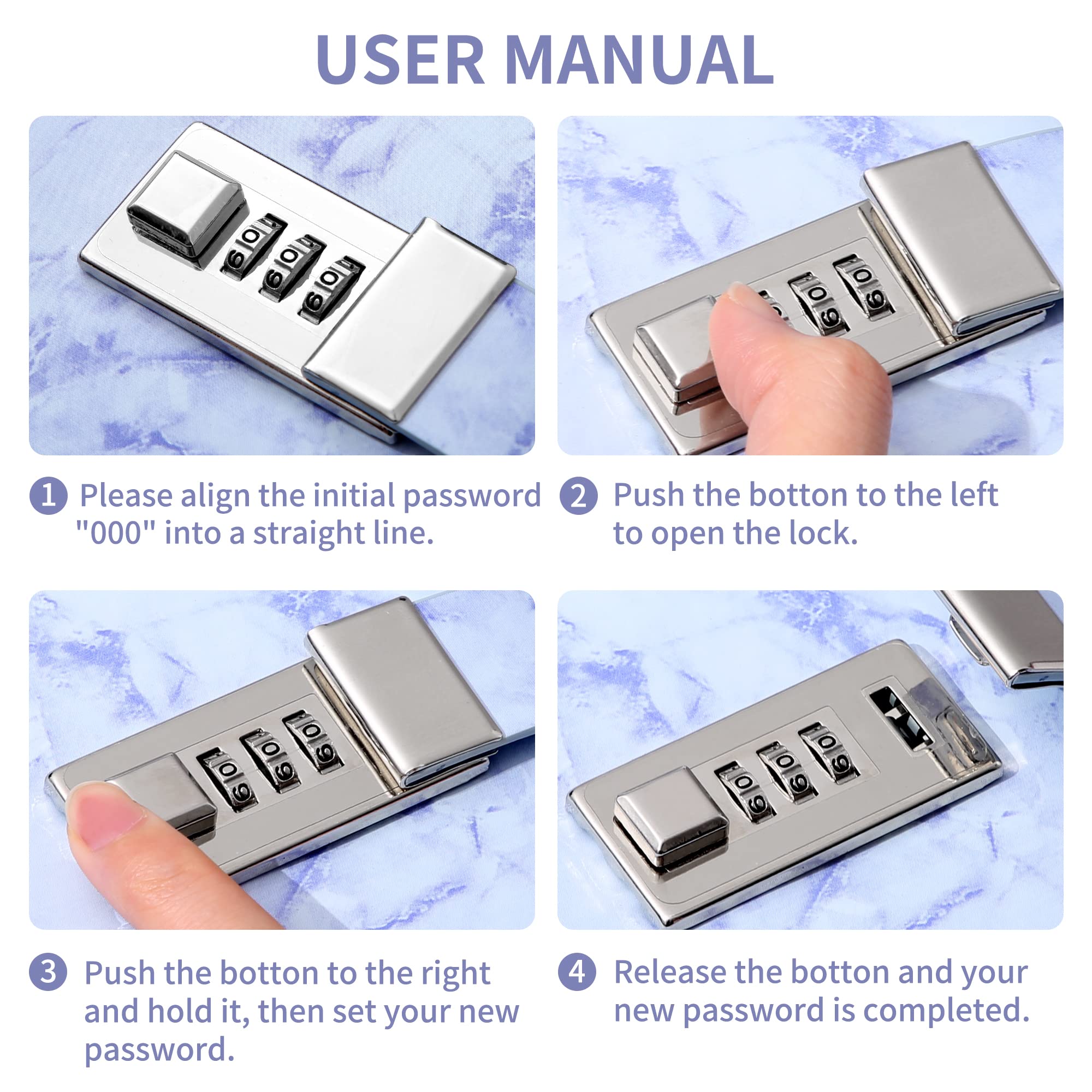 USER MANUAL

1 Please align the initial password "000" into a straight line.

2 Push the botton to the left to open the lock.

3 Push the botton to the right and hold it, then set your new password.

4 Release the botton and your new password is completed.