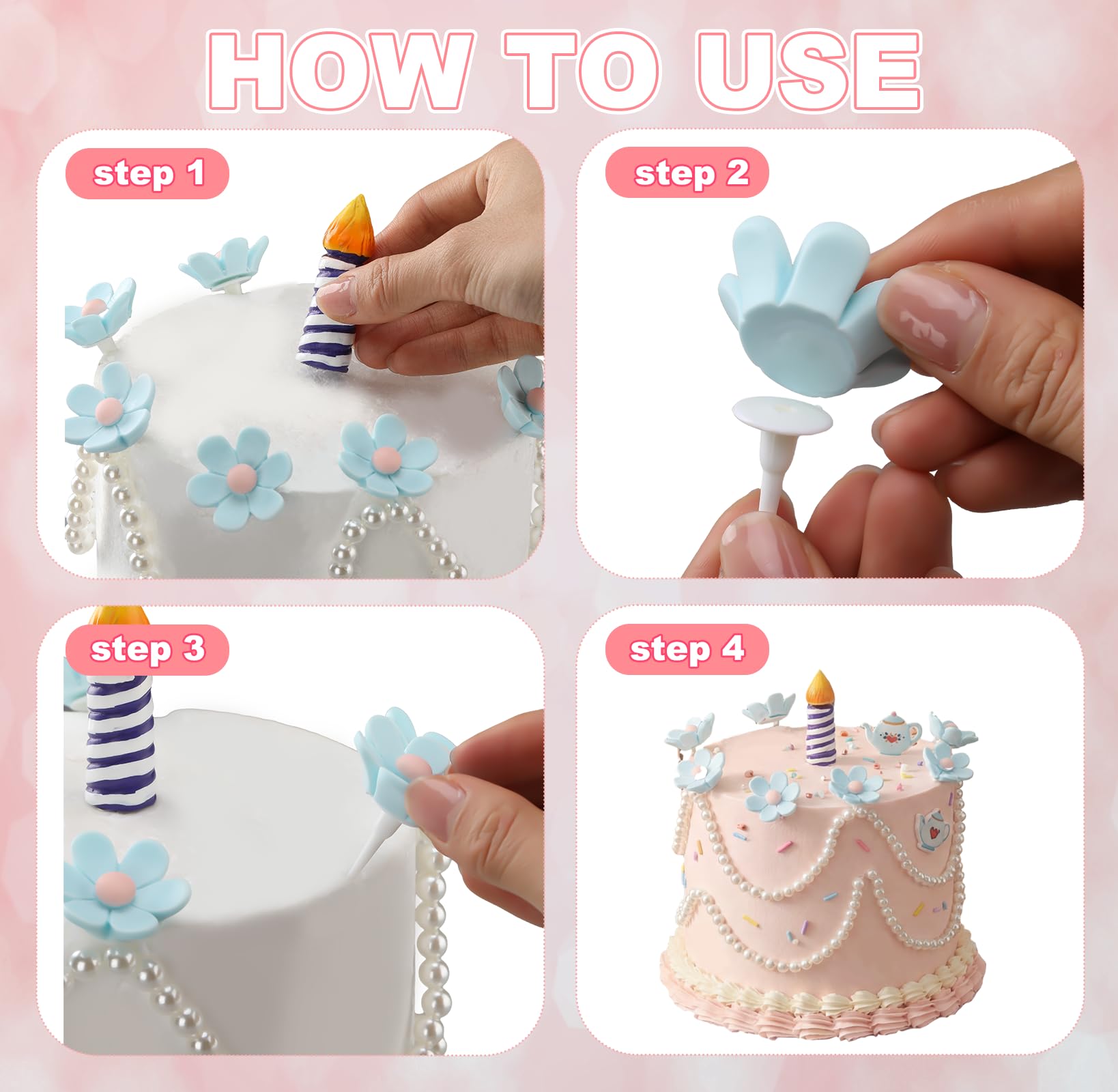 HOW TO USE

step 1

step 2

step 3

step 4