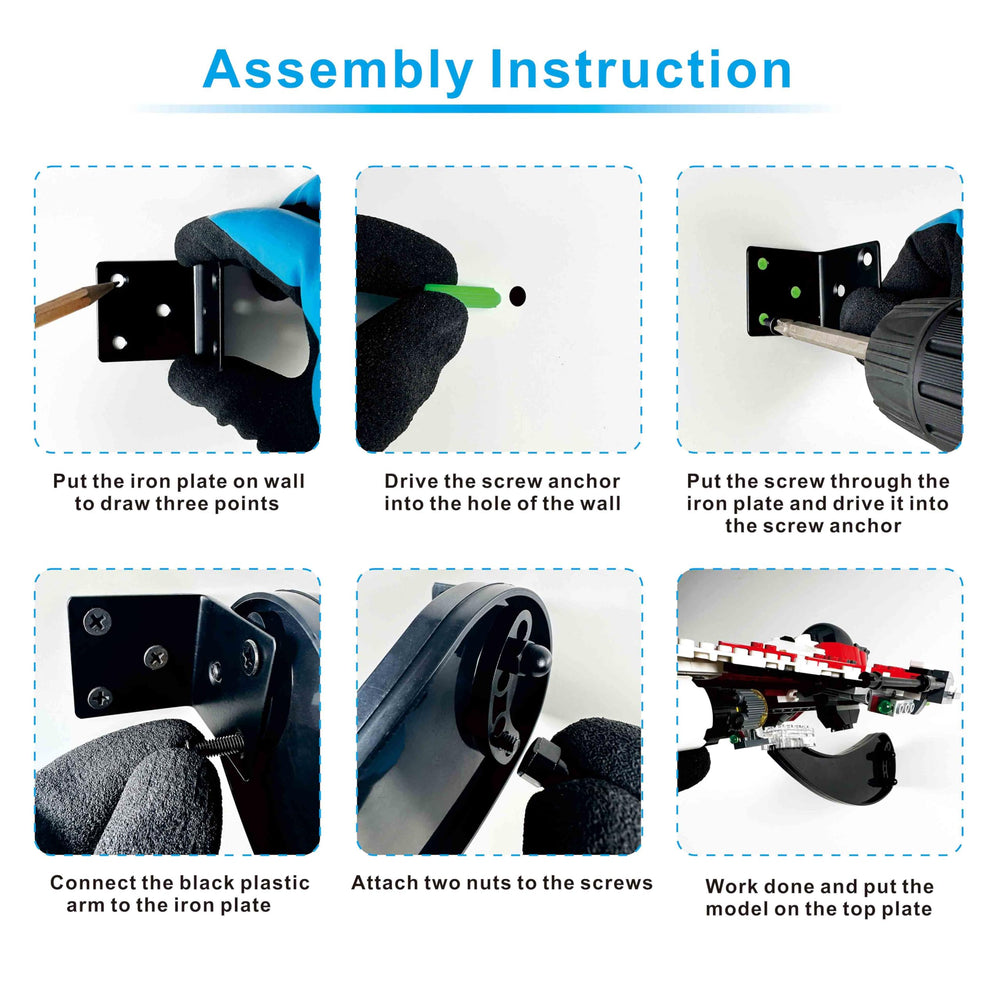 Assembly Instruction

Put the iron plate on wall to draw three points

Drive the screw anchor into the hole of the wall

Put the screw through the iron plate and drive it into the screw anchor

Connect the black plastic arm to the iron plate

Attach two nuts to the screws

Work done and put the model on the top plate