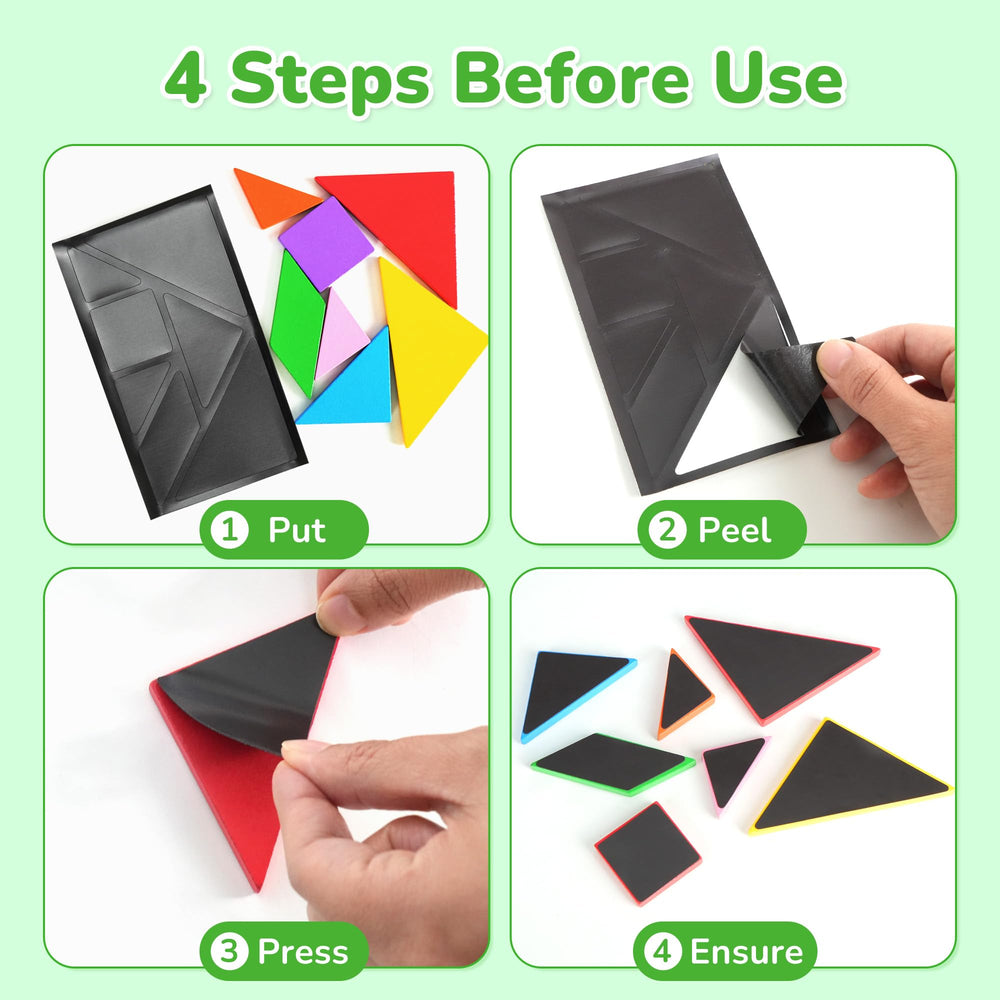 4 Steps Before Use

1 Put

2 Peel

3 Press

4 Ensure