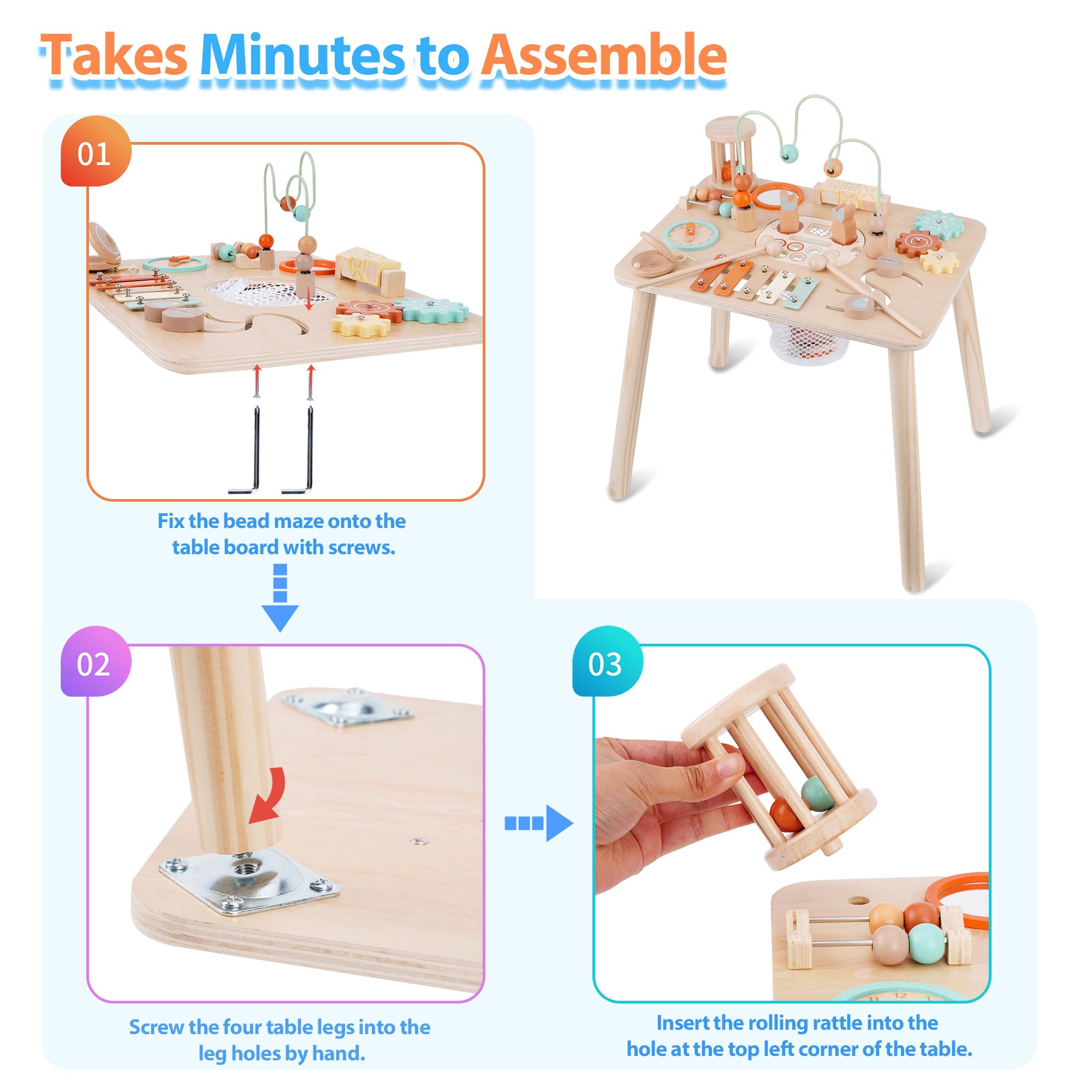 Takes Minutes to Assemble

01

Fix the bead maze onto the table board with screws.

02

Screw the four table legs into the leg holes by hand.

03

Insert the rolling rattle into the hole at the top left corner of the table.