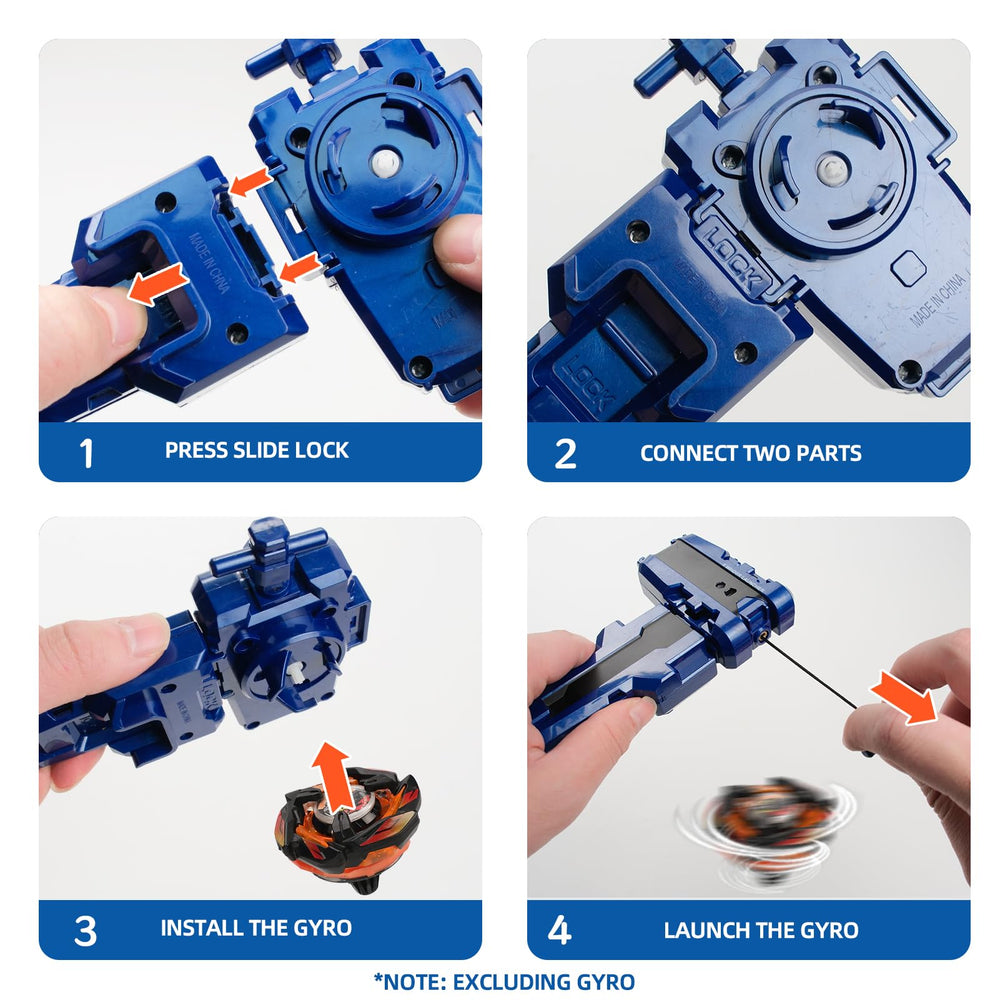 MADE IN CHINA

1 PRESS SLIDE LOCK

LOCK

LOCK

MADE IN CHINA

2 CONNECT TWO PARTS

3 INSTALL THE GYRO

4 LAUNCH THE GYRO

*NOTE: EXCLUDING GYRO