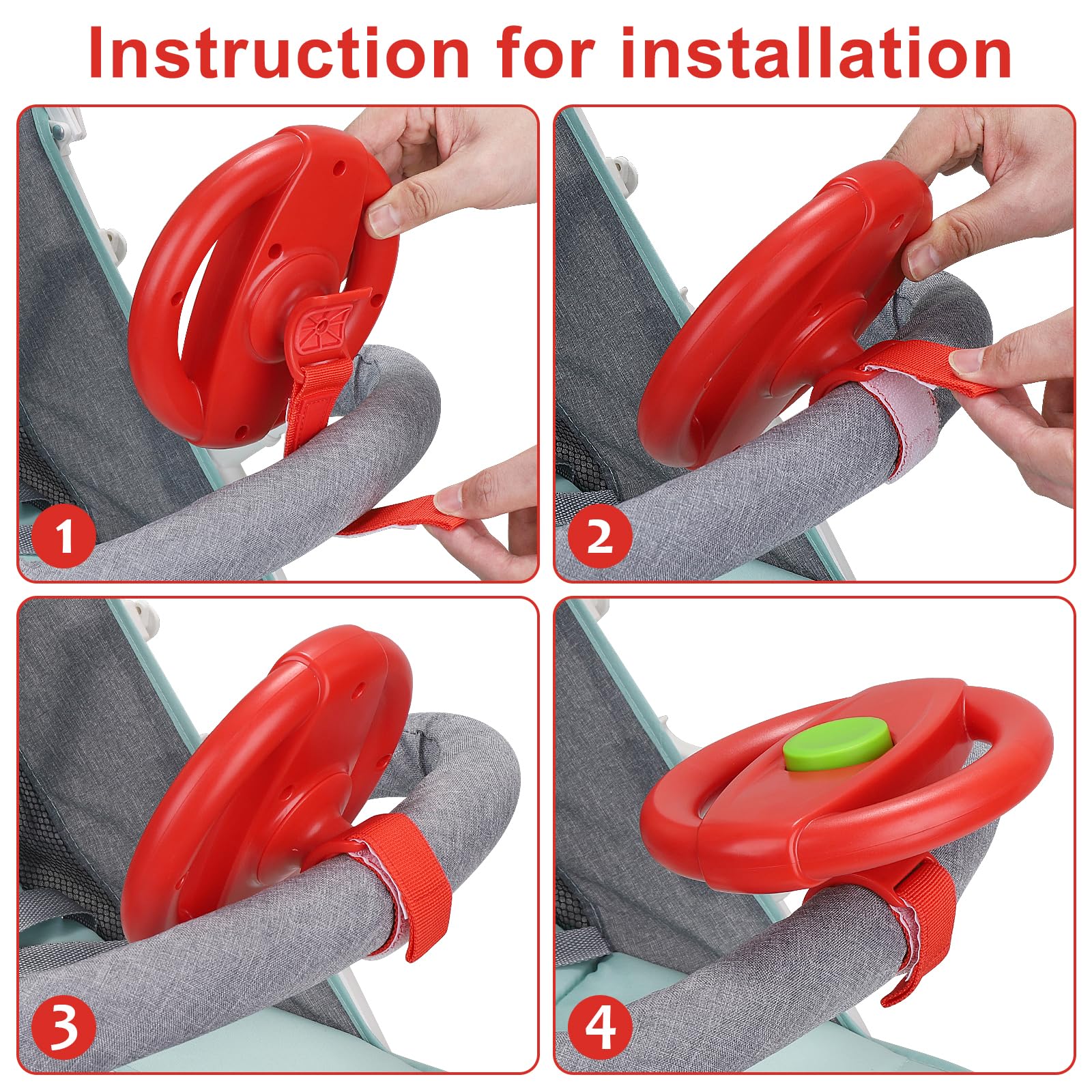 Instruction for installation

1

2

3

4