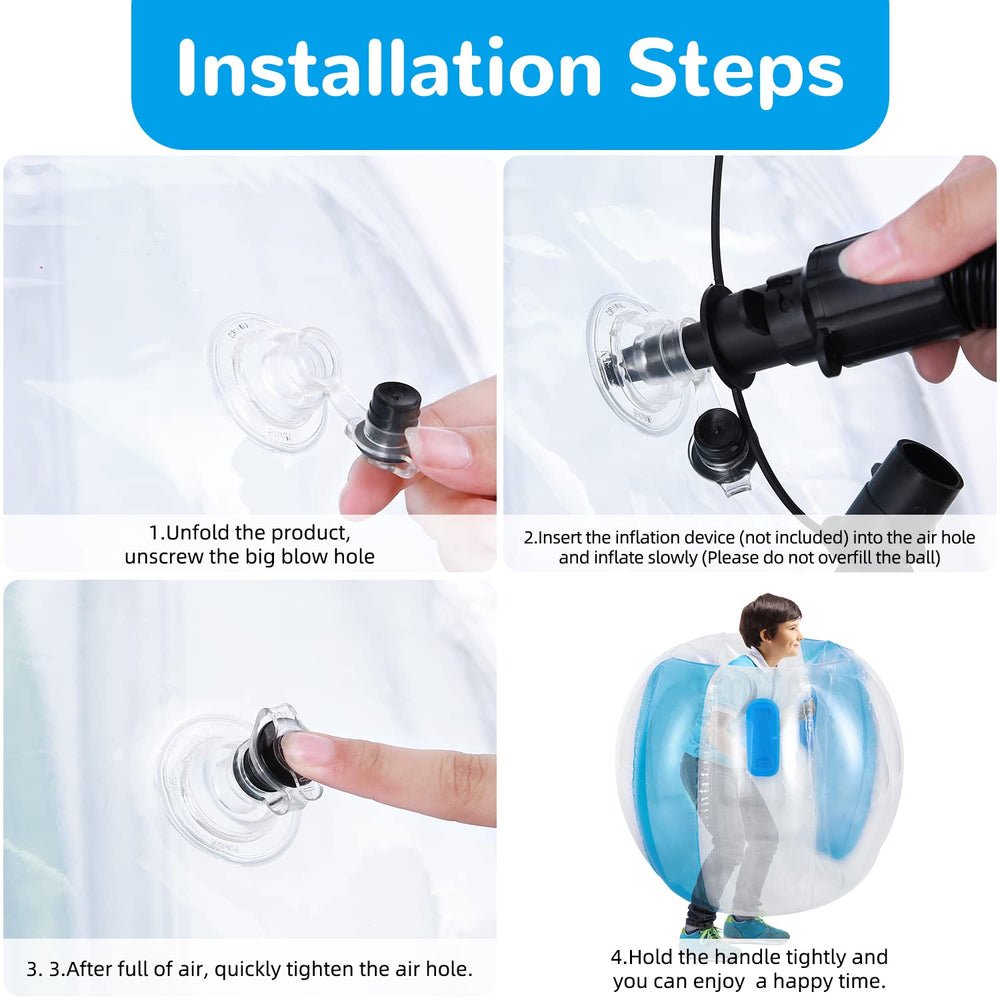 Installation Steps

1.Unfold the product, unscrew the big blow hole

2.Insert the inflation device (not included) into the air hole and inflate slowly (Please do not overfill the ball)

3. 3.After full of air, quickly tighten the air hole.

4.Hold the handle tightly and you can enjoy a happy time.