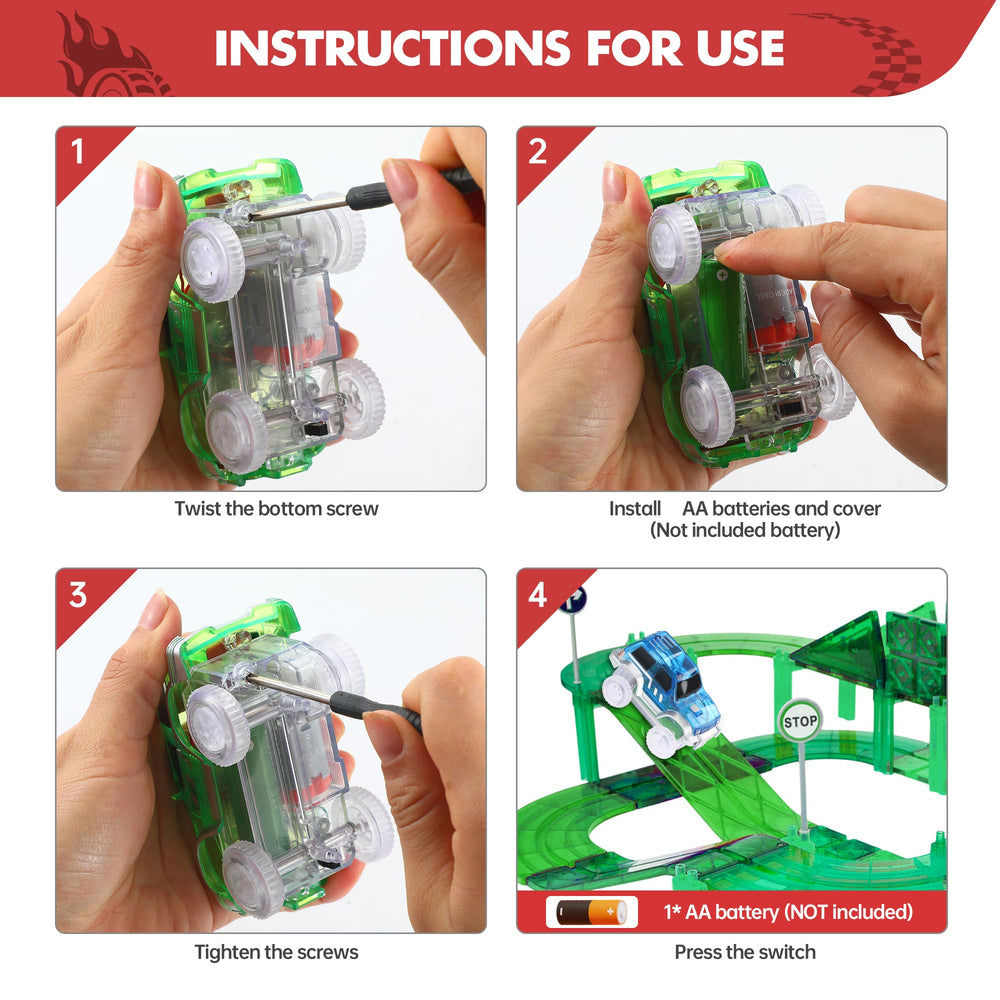 INSTRUCTIONS FOR USE

1

Twist the bottom screw

2

Install AA batteries and cover (Not included battery)

3

Tighten the screws

4

STOP

1* AA battery (NOT included)

Press the switch