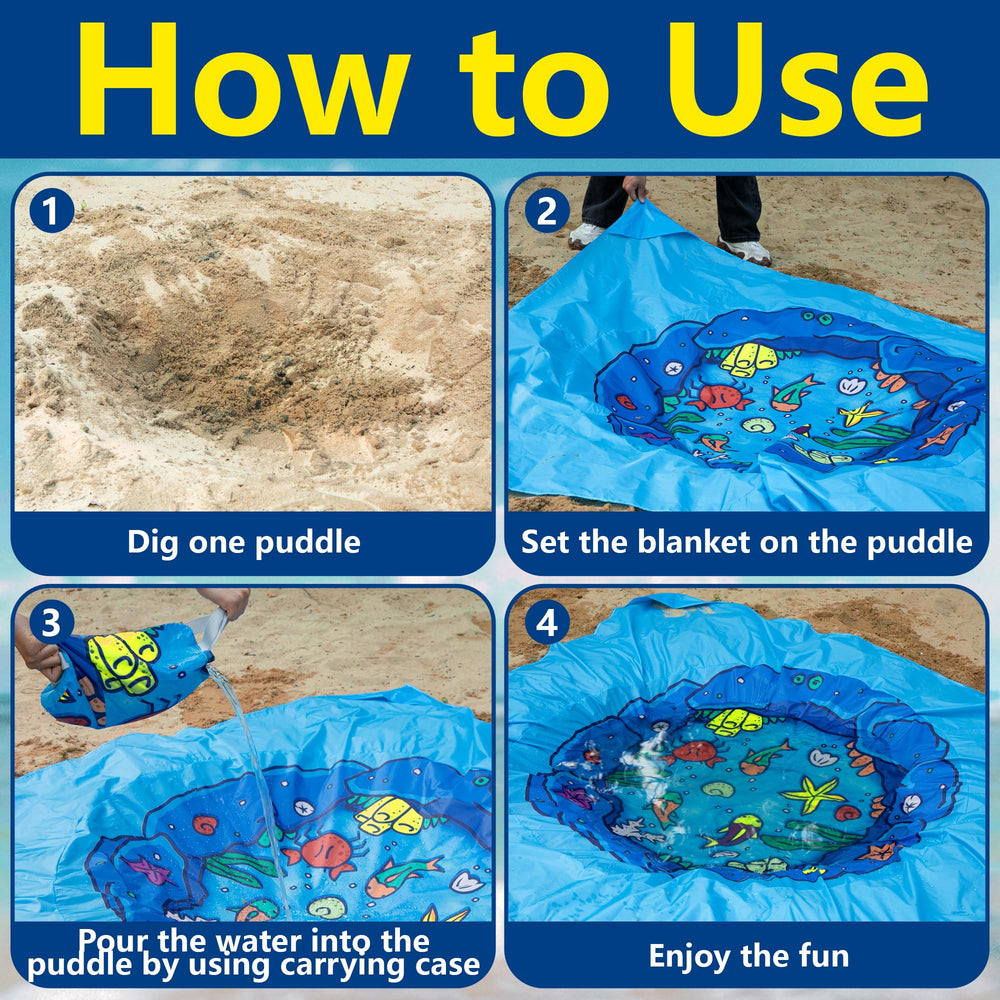 How to Use

1

Dig one puddle

2

Set the blanket on the puddle

3

Pour the water into the puddle by using carrying case

4

Enjoy the fun