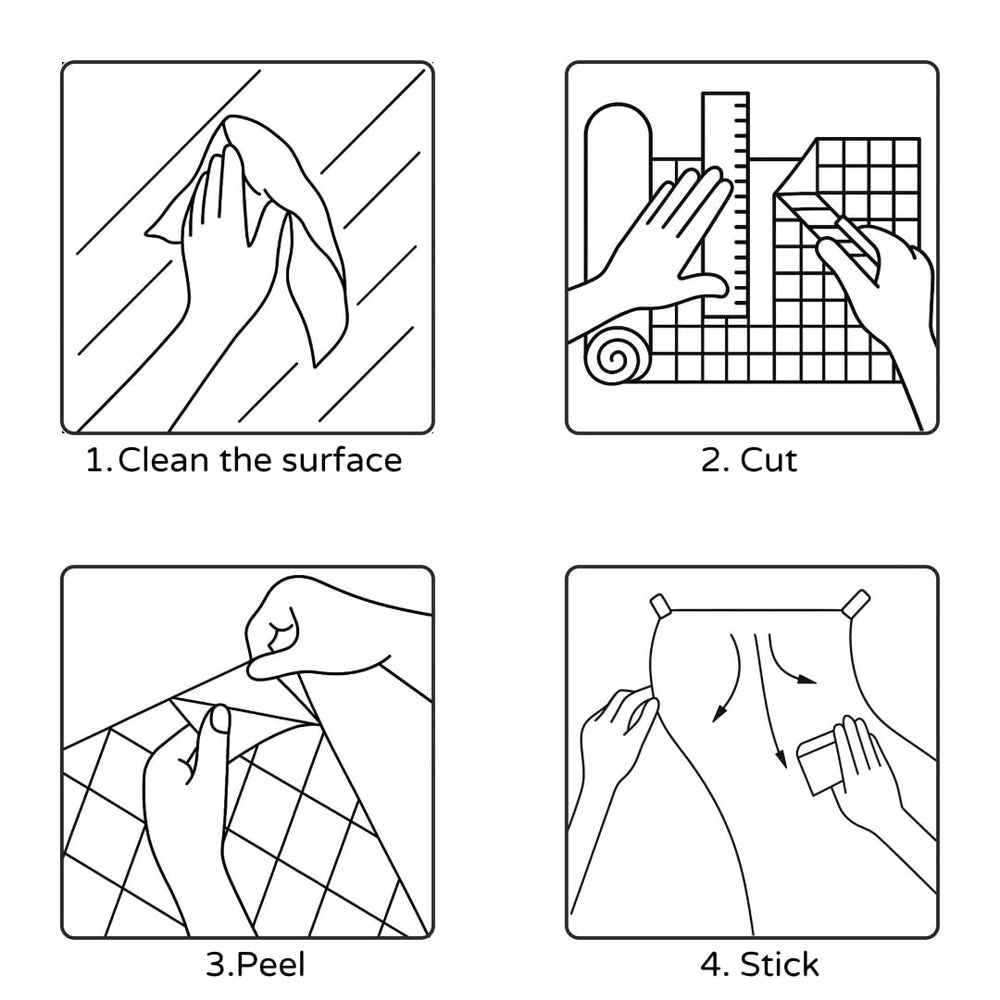 1.Clean the surface

2. Cut

3.Peel

4. Stick