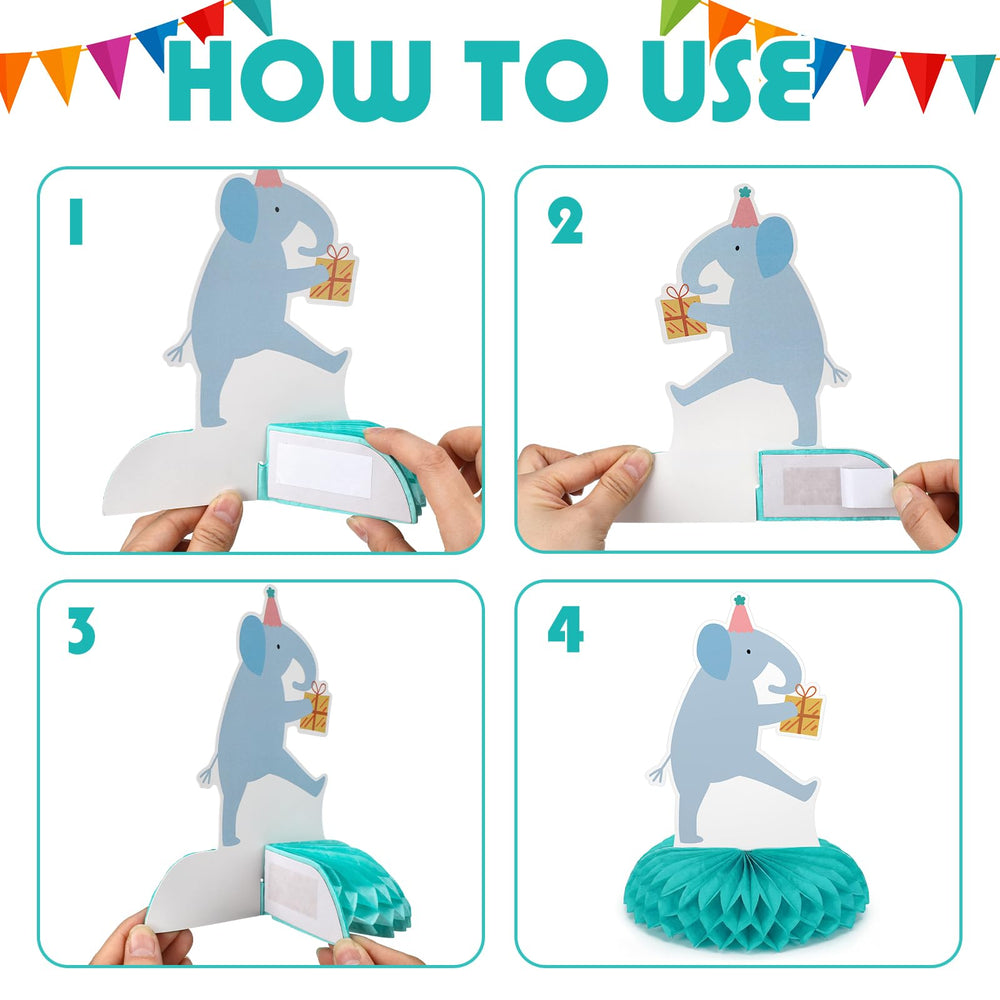 HOW TO USE

1

2

3

4