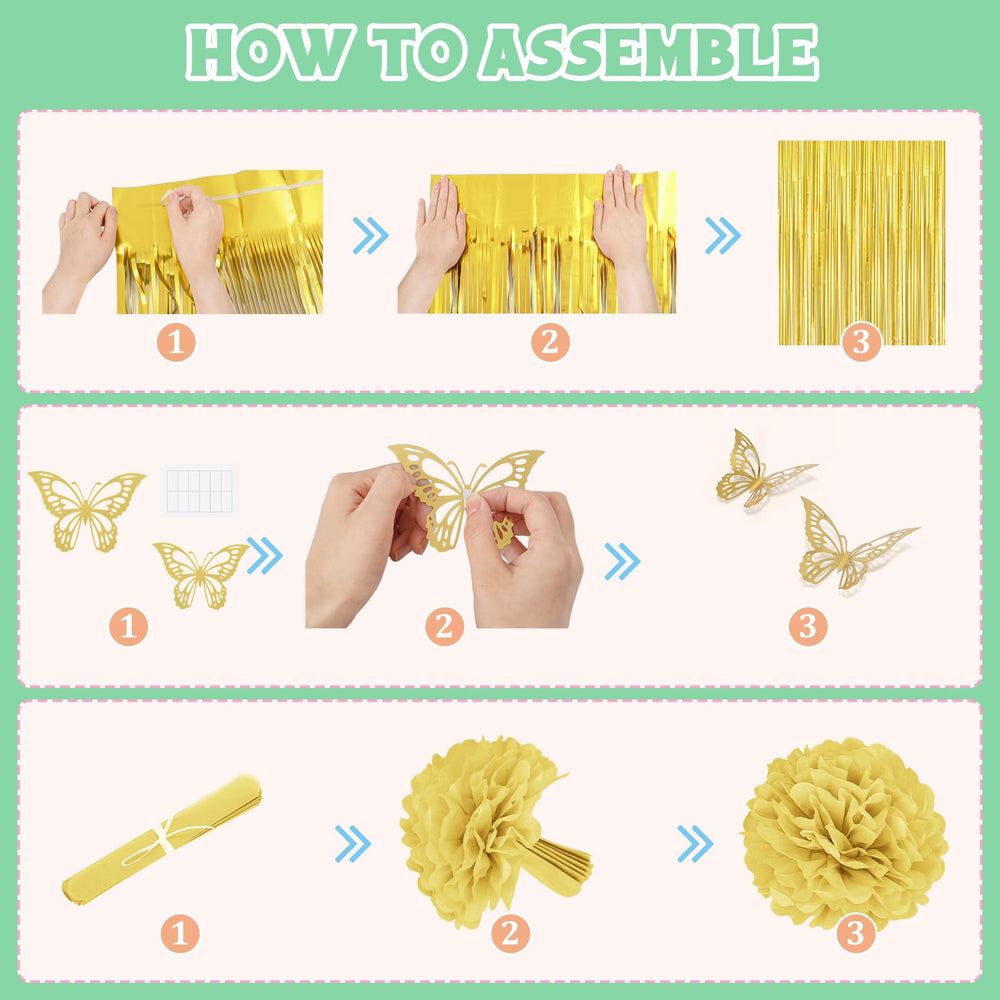 HOW TO ASSEMBLE

1

2

3

1

2

3

1

2

3