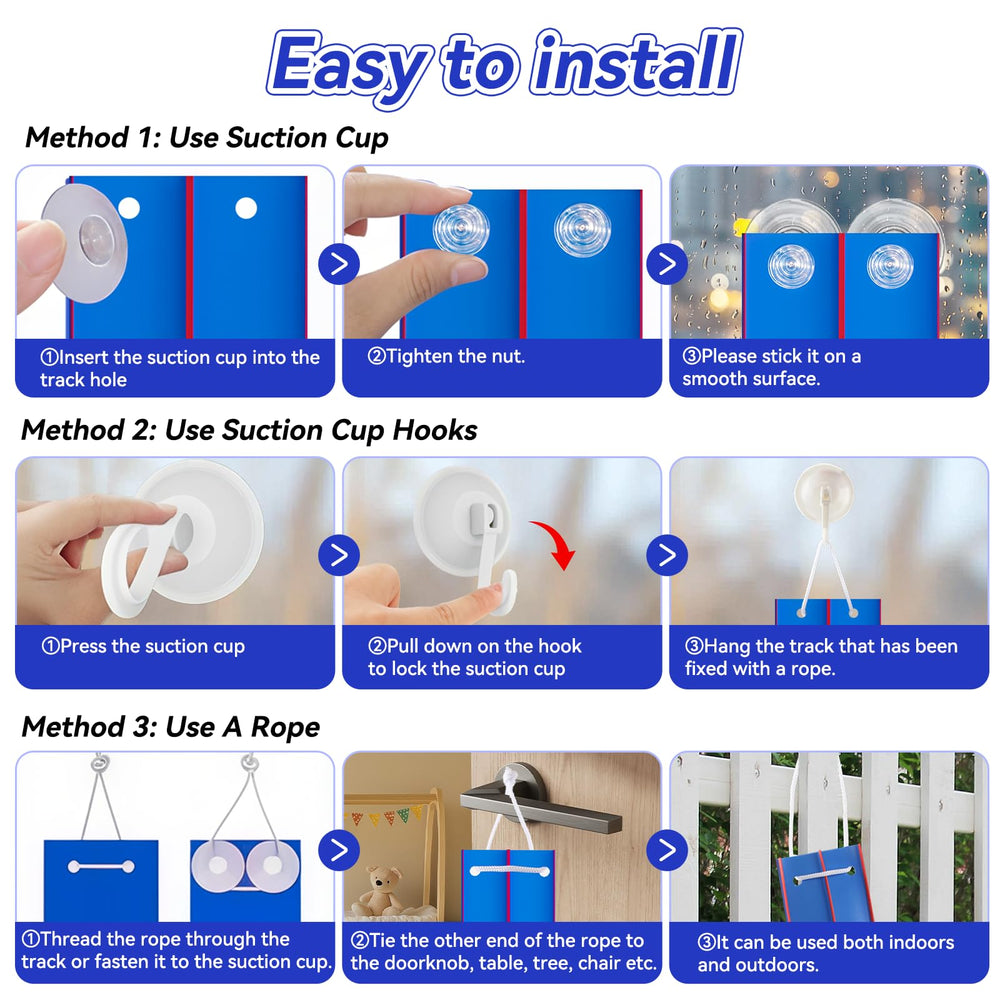 Easy to install

Method 1: Use Suction Cup

①Insert the suction cup into the track hole

②Tighten the nut.

③Please stick it on a smooth surface.

Method 2: Use Suction Cup Hooks

①Press the suction cup

②Pull down on the hook to lock the suction cup

③Hang the track that has been fixed with a rope.

Method 3: Use A Rope

①Thread the rope through the track or fasten it to the suction cup.

②Tie the other end of the rope to the doorknob, table, tree, chair etc.

③It can be used both indoors and outdoors.