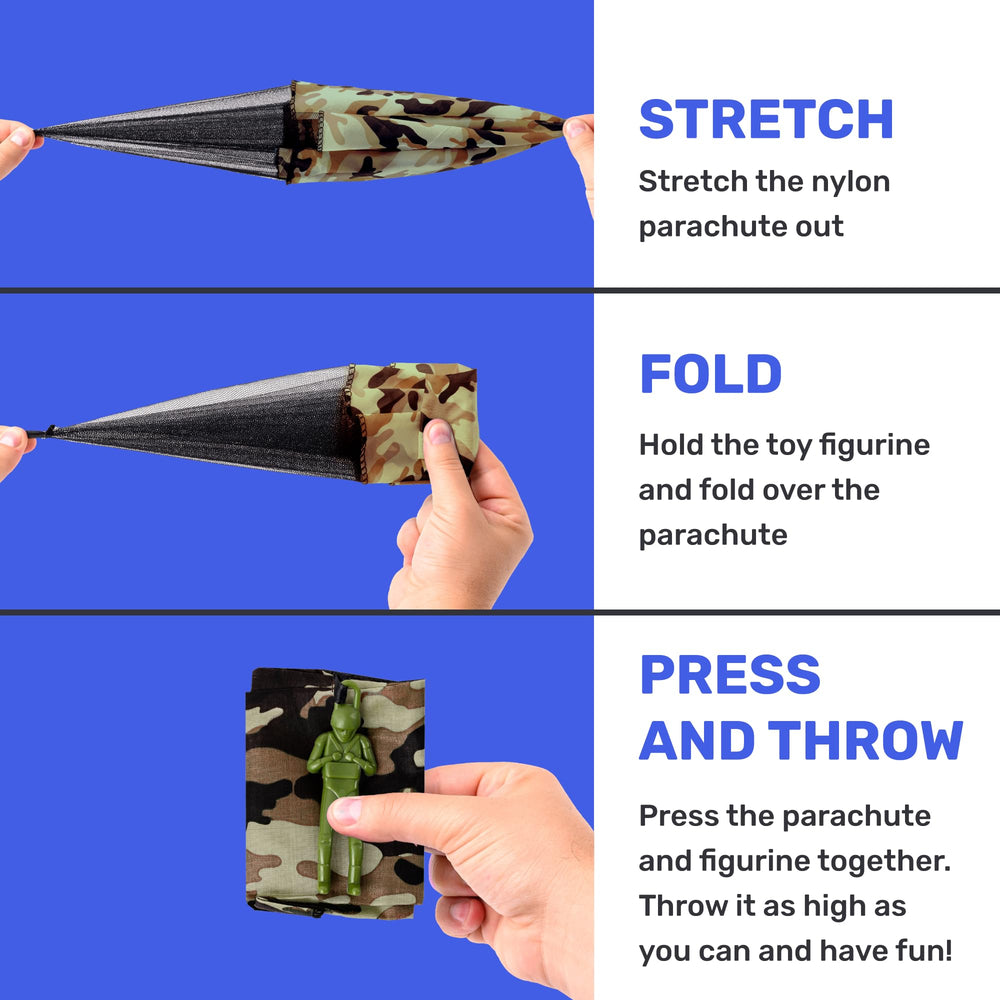 STRETCH
Stretch the nylon parachute out

FOLD
Hold the toy figurine and fold over the parachute

PRESS AND THROW
Press the parachute and figurine together. Throw it as high as you can and have fun!