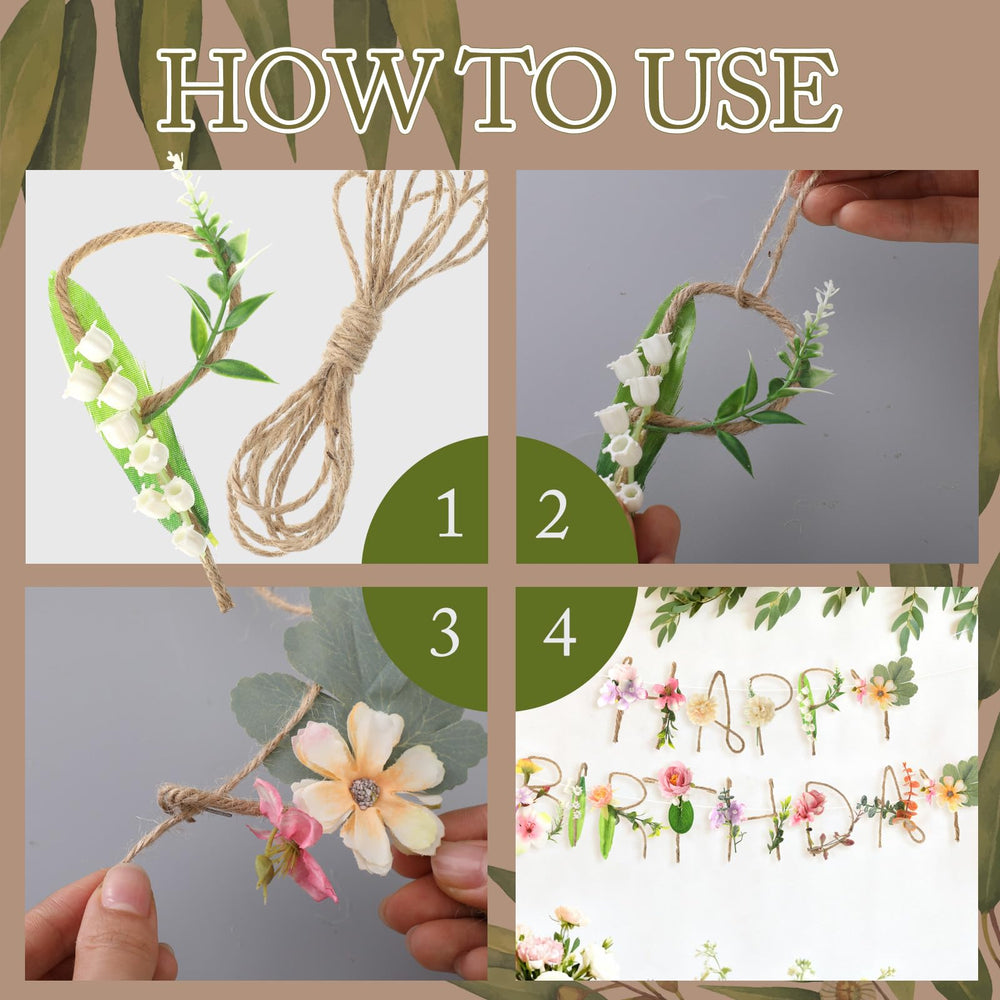 HOW TO USE

1

2

3

4

HAPPY

BIRTHDAY