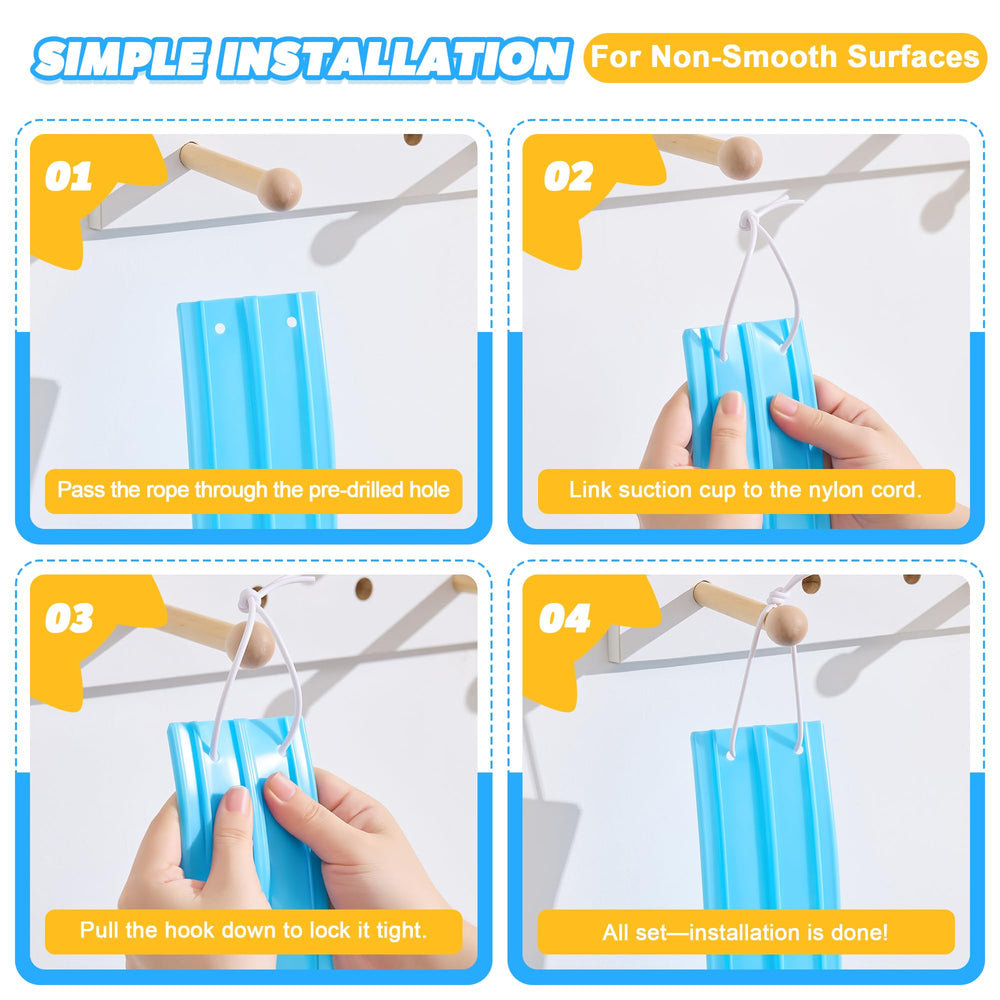 SIMPLE INSTALLATION For Non-Smooth Surfaces

01
Pass the rope through the pre-drilled hole

02
Link suction cup to the nylon cord.

03
Pull the hook down to lock it tight.

04
All set—installation is done!