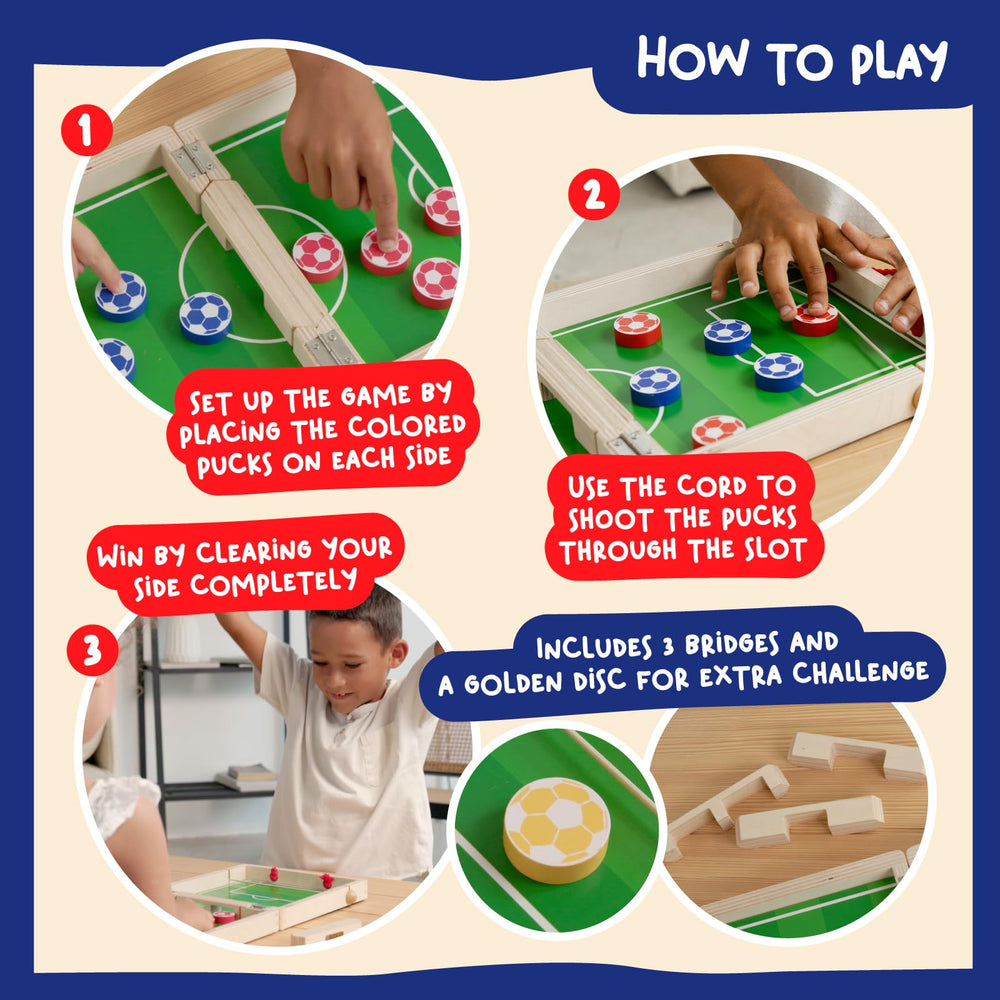 HOW TO PLAY

1

SET UP THE GAME BY PLACING THE COLORED PUCKS ON EACH SIDE

2

USE THE CORD TO SHOOT THE PUCKS THROUGH THE SLOT

WIN BY CLEARING YOUR SIDE COMPLETELY

3

INCLUDES 3 BRIDGES AND A GOLDEN DISC FOR EXTRA CHALLENGE