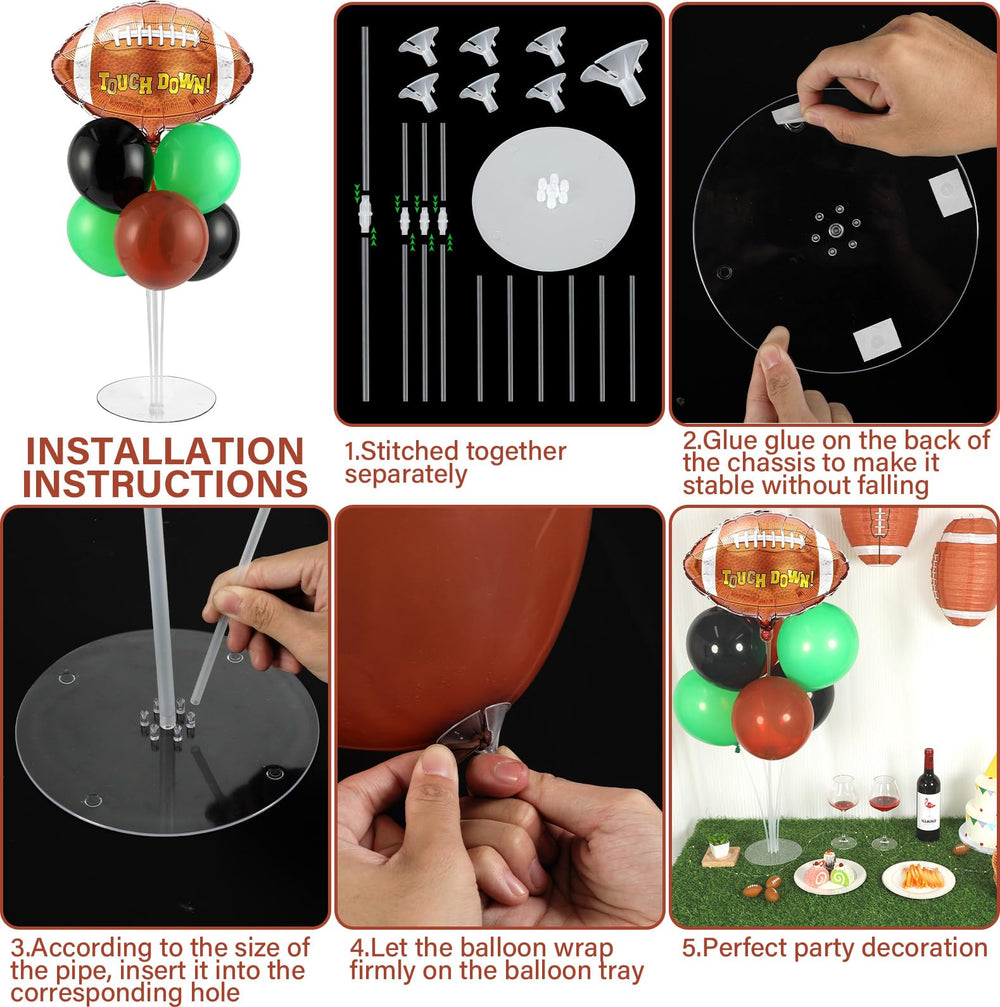 TOUCH DOWN!

INSTALLATION INSTRUCTIONS

1.Stitched together separately

2.Glue glue on the back of the chassis to make it stable without falling

3.According to the size of the pipe, insert it into the corresponding hole

4.Let the balloon wrap firmly on the balloon tray

TOUCH DOWN!

5.Perfect party decoration