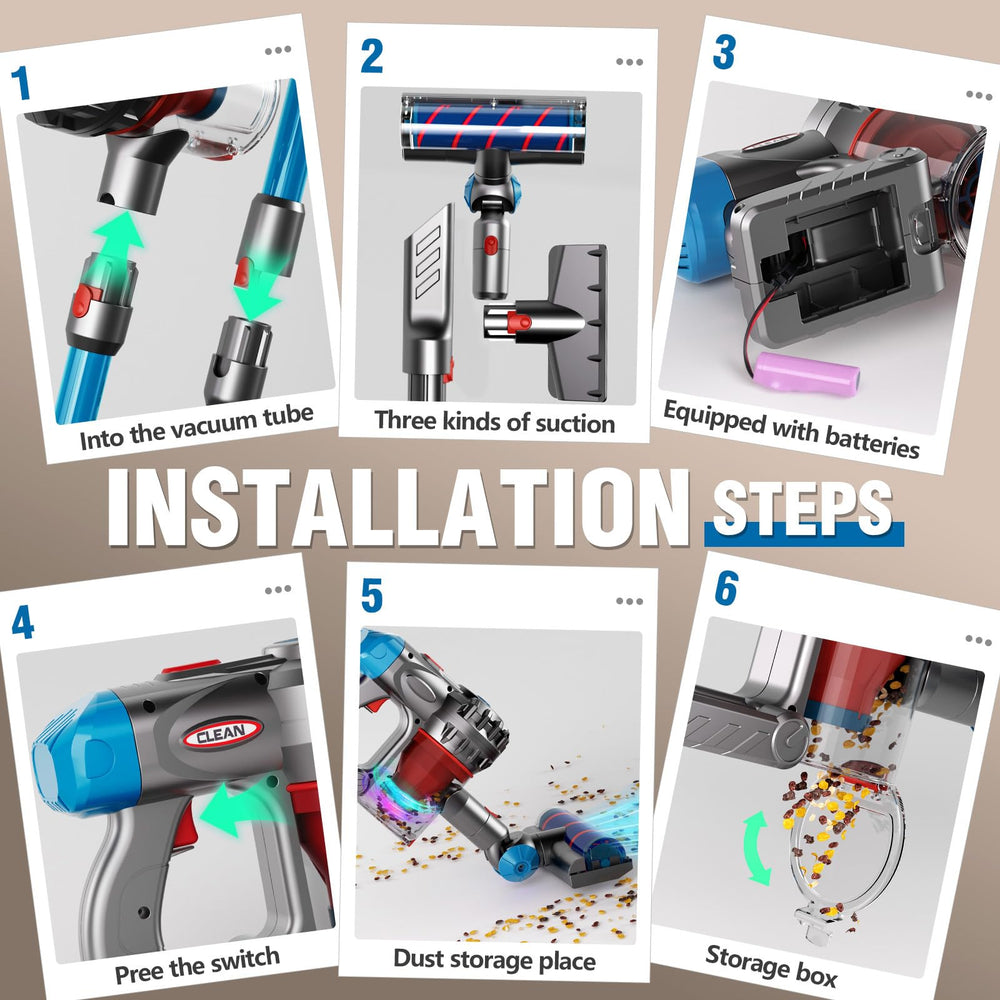 1
Into the vacuum tube

2
Three kinds of suction

3
Equipped with batteries

INSTALLATION STEPS

4
CLEAN
Pree the switch

5
Dust storage place

6
Storage box