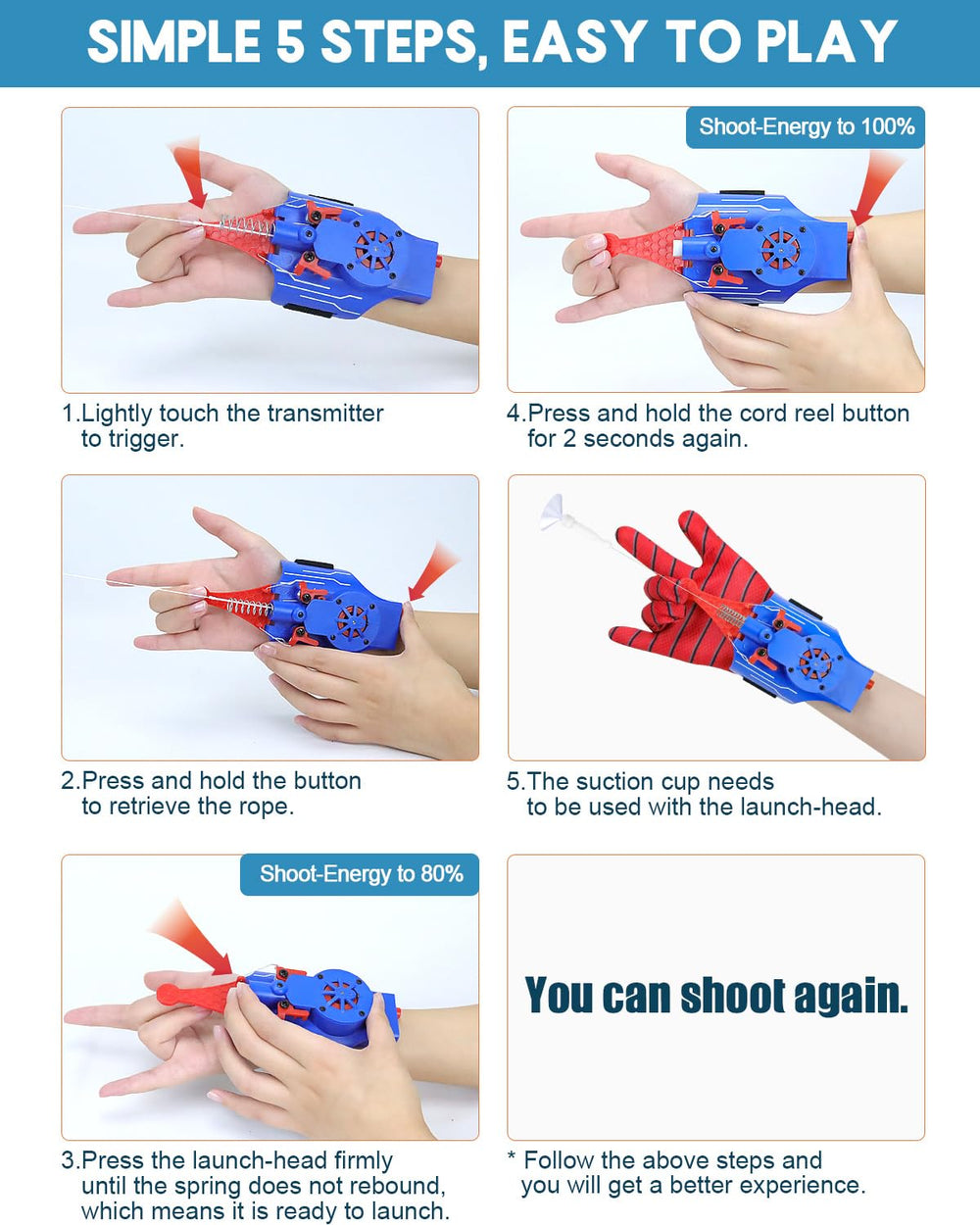 SIMPLE 5 STEPS, EASY TO PLAY

1.Lightly touch the transmitter to trigger.

2.Press and hold the button to retrieve the rope.

Shoot-Energy to 80%

3.Press the launch-head firmly until the spring does not rebound, which means it is ready to launch.

Shoot-Energy to 100%

4.Press and hold the cord reel button for 2 seconds again.

5.The suction cup needs to be used with the launch-head.

You can shoot again.

* Follow the above steps and you will get a better experience.