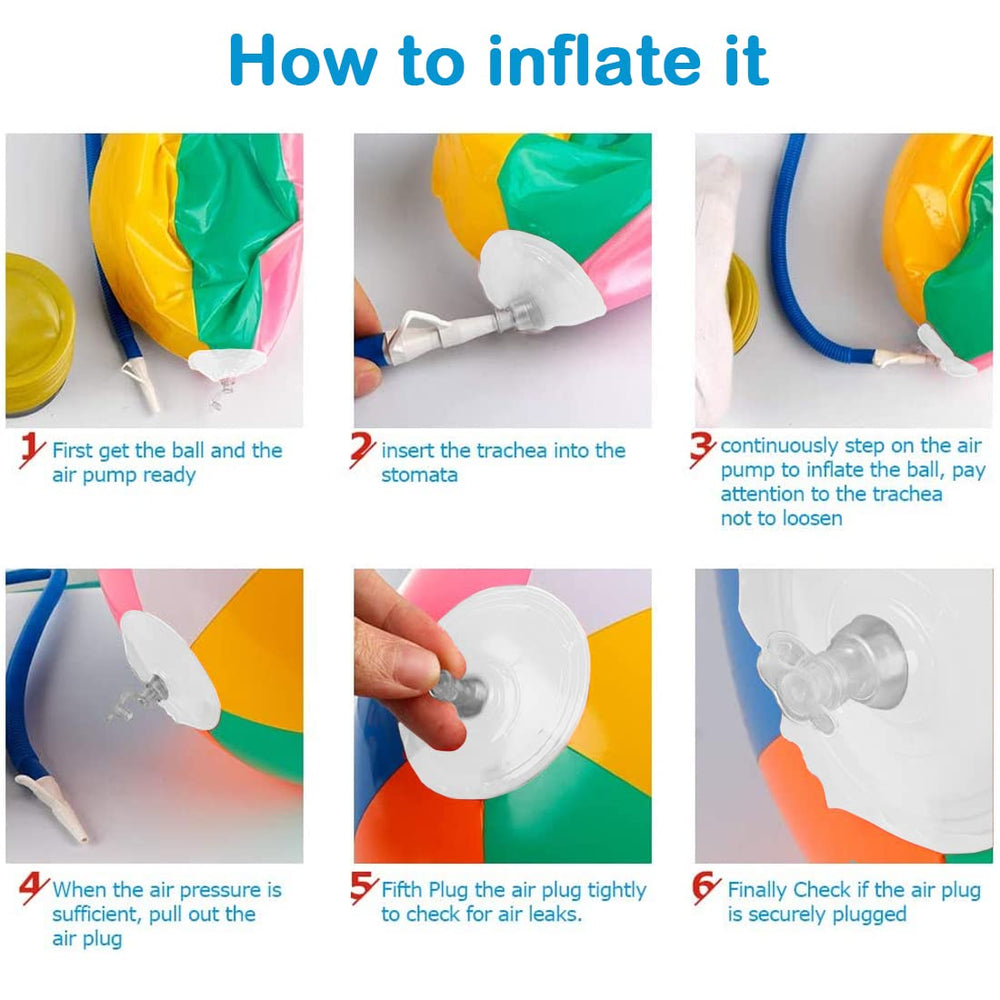 How to inflate it

1 First get the ball and the air pump ready

2 insert the trachea into the stomata

3 continuously step on the air pump to inflate the ball, pay attention to the trachea not to loosen

4 When the air pressure is sufficient, pull out the air plug

5 Fifth Plug the air plug tightly to check for air leaks.

6 Finally Check if the air plug is securely plugged