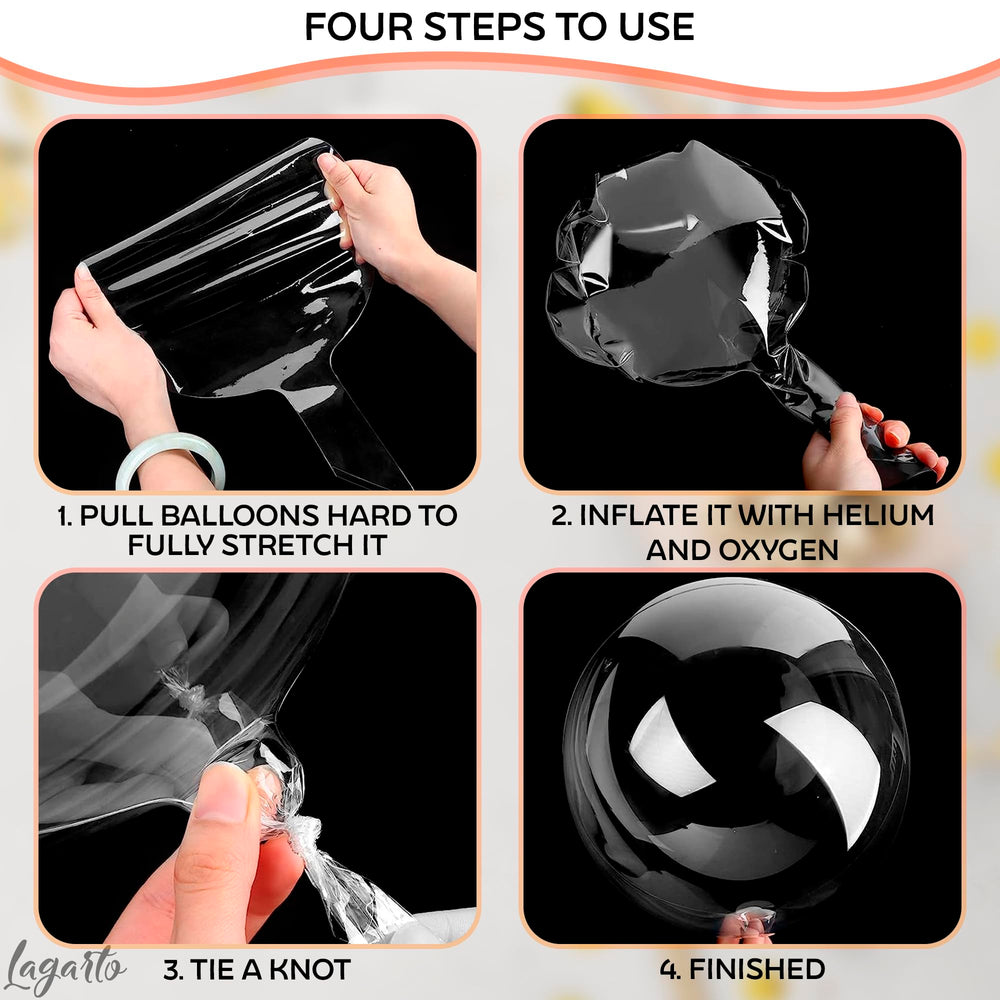 FOUR STEPS TO USE

1. PULL BALLOONS HARD TO FULLY STRETCH IT

2. INFLATE IT WITH HELIUM AND OXYGEN

3. TIE A KNOT

4. FINISHED

Lagarto