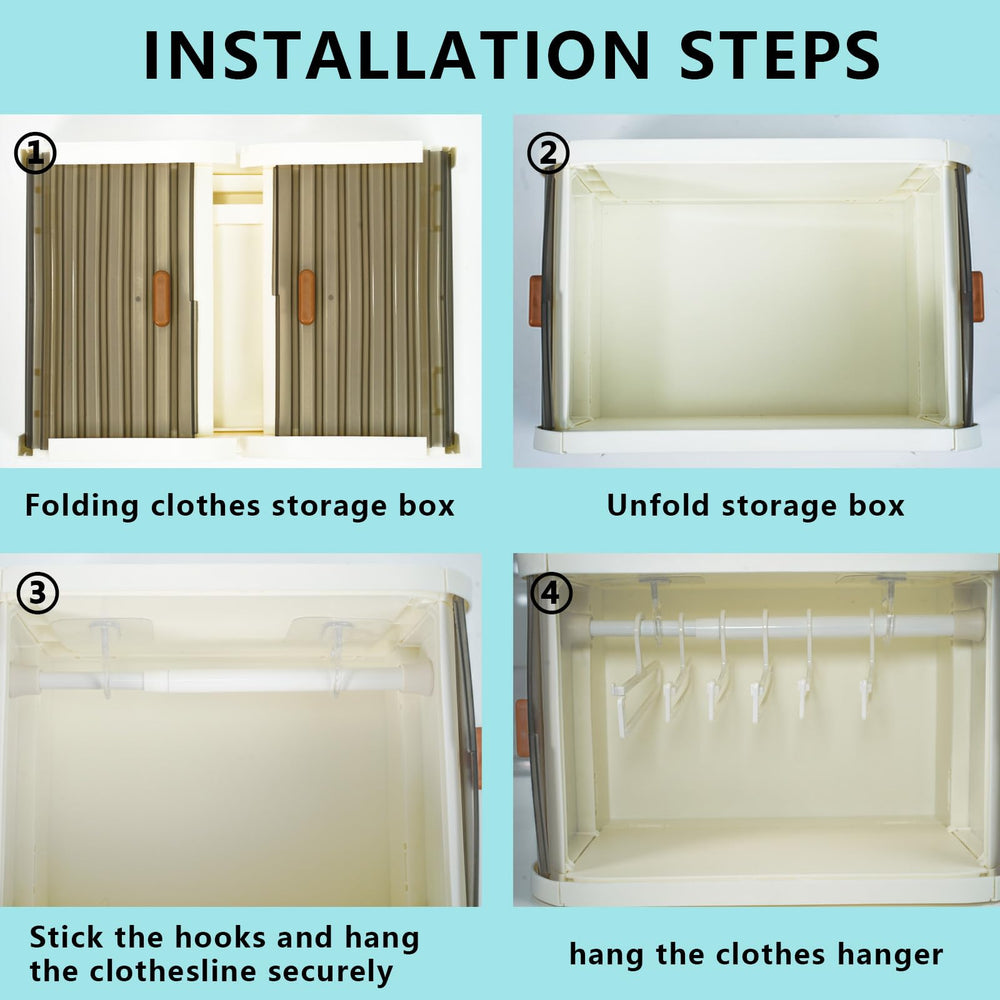 INSTALLATION STEPS

①

Folding clothes storage box

②

Unfold storage box

③

Stick the hooks and hang the clothesline securely

④

hang the clothes hanger