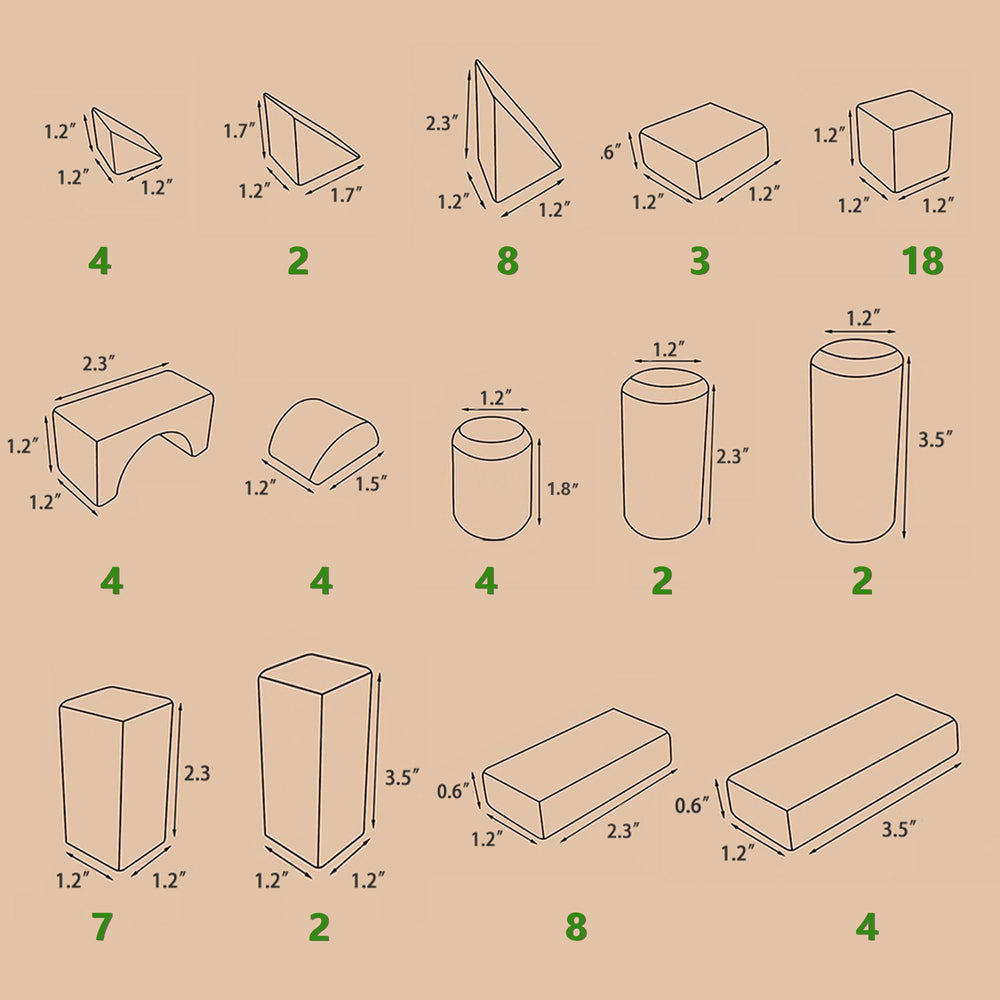 1.2″ 1.2″ 1.2″
4

1.7″ 1.2″ 1.7″
2

2.3″ 1.2″ 1.2″
8

.6″ 1.2″ 1.2″
3

1.2″ 1.2″ 1.2″
18

2.3″ 1.2″ 1.2″
4

1.2″ 1.5″
4

1.2″ 1.8″
4

1.2″ 2.3″
2

1.2″ 3.5″
2

2.3 1.2″ 1.2″
7

3.5″ 1.2″ 1.2″
2

0.6″ 1.2″ 2.3″
8

0.6″ 1.2″ 3.5″
4