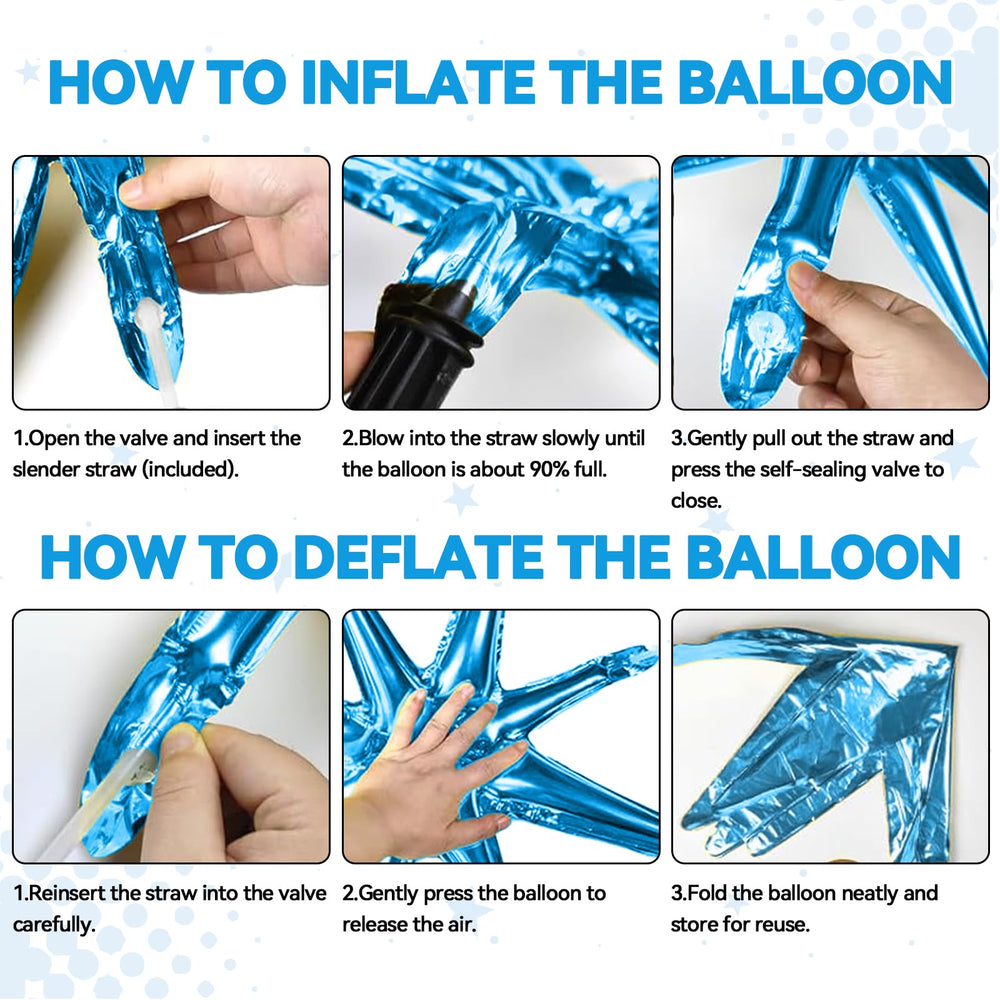 HOW TO INFLATE THE BALLOON

1.Open the valve and insert the slender straw (included).

2.Blow into the straw slowly until the balloon is about 90% full.

3.Gently pull out the straw and press the self-sealing valve to close.

HOW TO DEFLATE THE BALLOON

1.Reinsert the straw into the valve carefully.

2.Gently press the balloon to release the air.

3.Fold the balloon neatly and store for reuse.