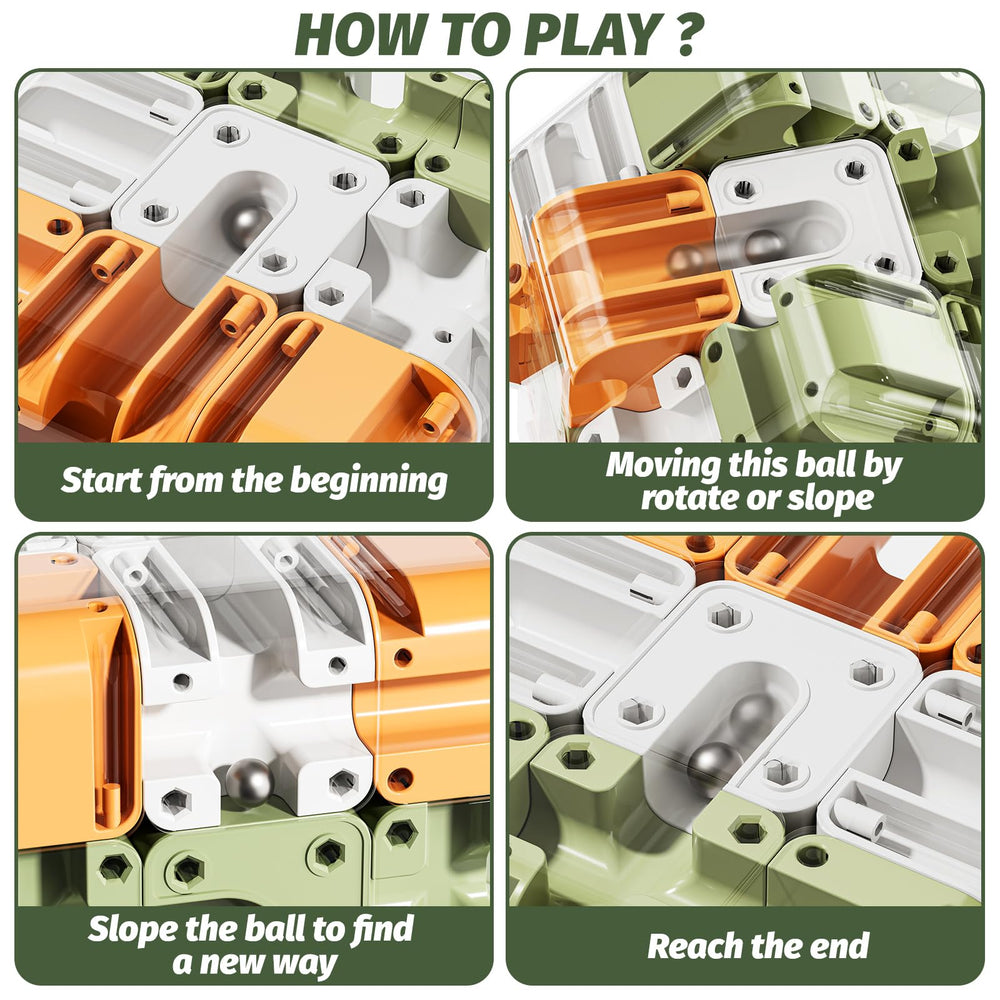 HOW TO PLAY ?

Start from the beginning

Moving this ball by rotate or slope

Slope the ball to find a new way

Reach the end