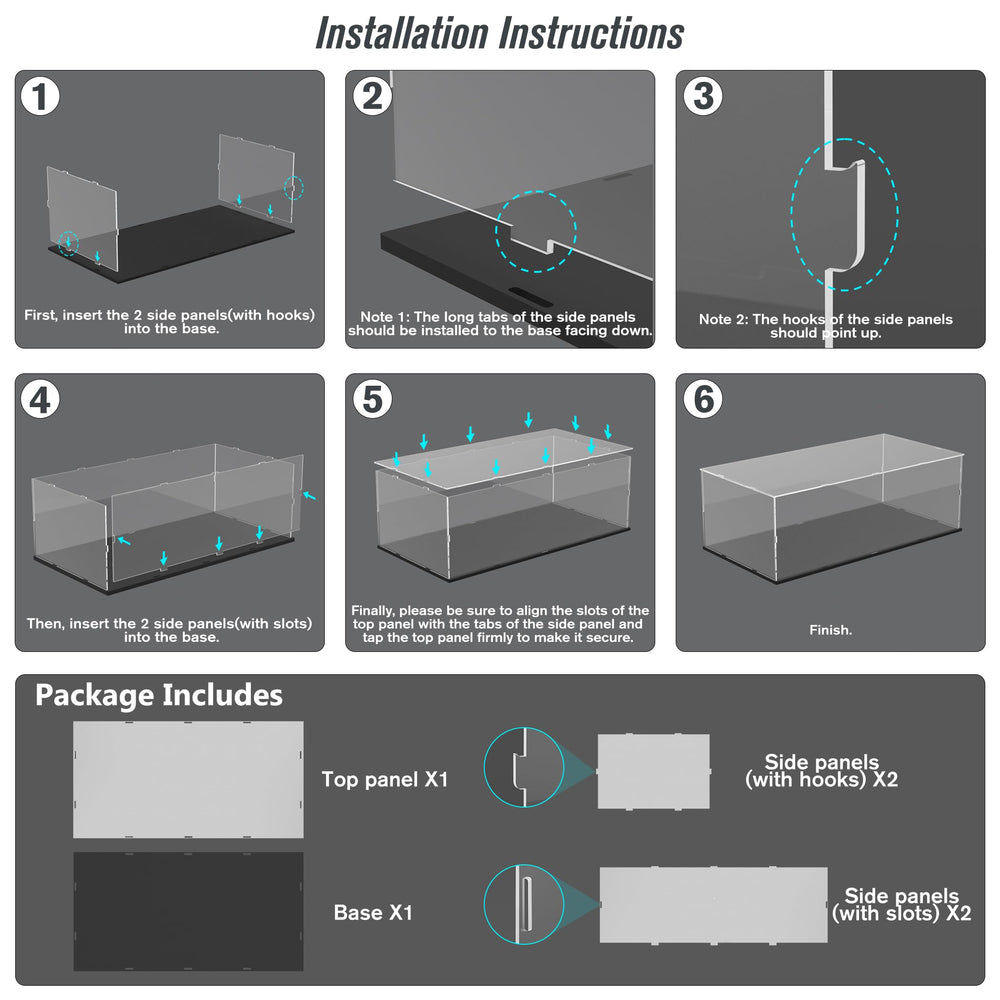 Installation Instructions

1

First, insert the 2 side panels(with hooks) into the base.

2

Note 1: The long tabs of the side panels should be installed to the base facing down.

3

Note 2: The hooks of the side panels should point up.

4

Then, insert the 2 side panels(with slots) into the base.

5

Finally, please be sure to align the slots of the top panel with the tabs of the side panel and tap the top panel firmly to make it secure.

6

Finish.

Package Includes

Top panel X1

Side panels (with hooks) X2

Base X1

Side panels (with slots) X2