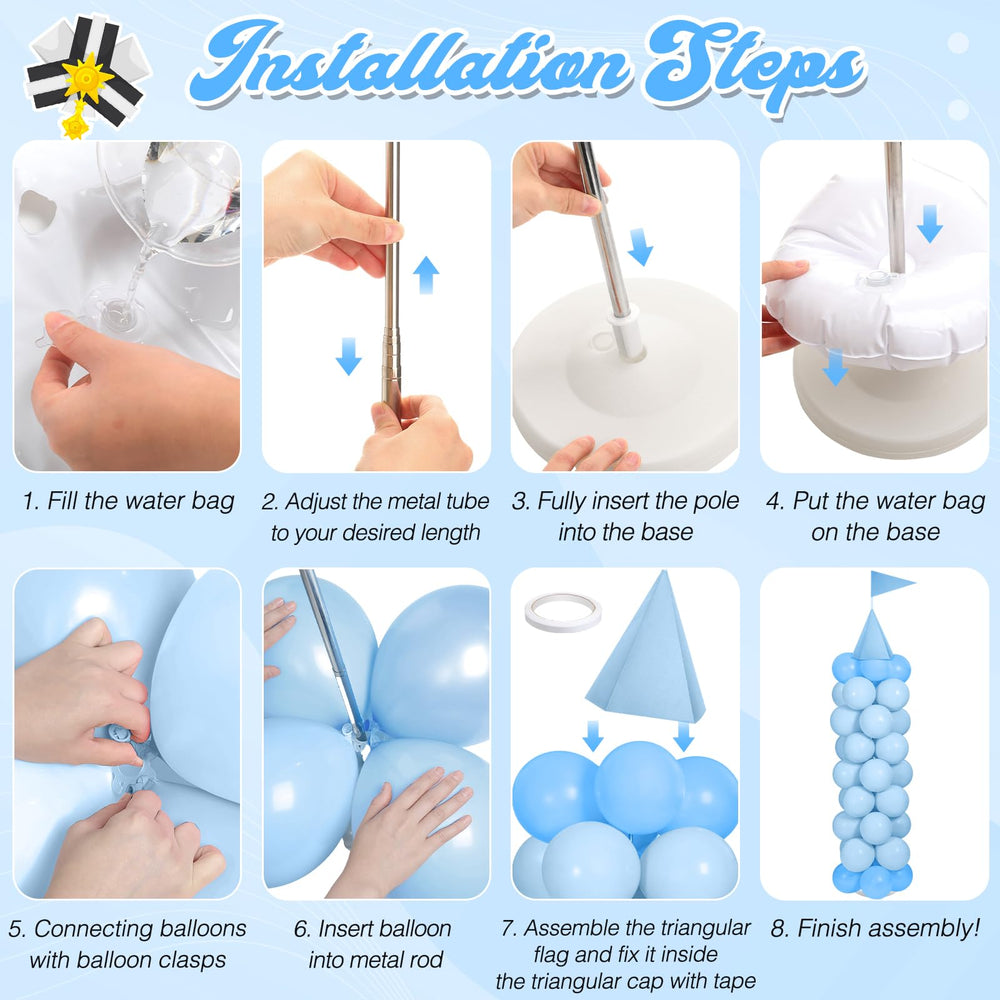 Installation Steps

1. Fill the water bag

2. Adjust the metal tube to your desired length

3. Fully insert the pole into the base

4. Put the water bag on the base

5. Connecting balloons with balloon clasps

6. Insert balloon into metal rod

7. Assemble the triangular flag and fix it inside the triangular cap with tape

8. Finish assembly!