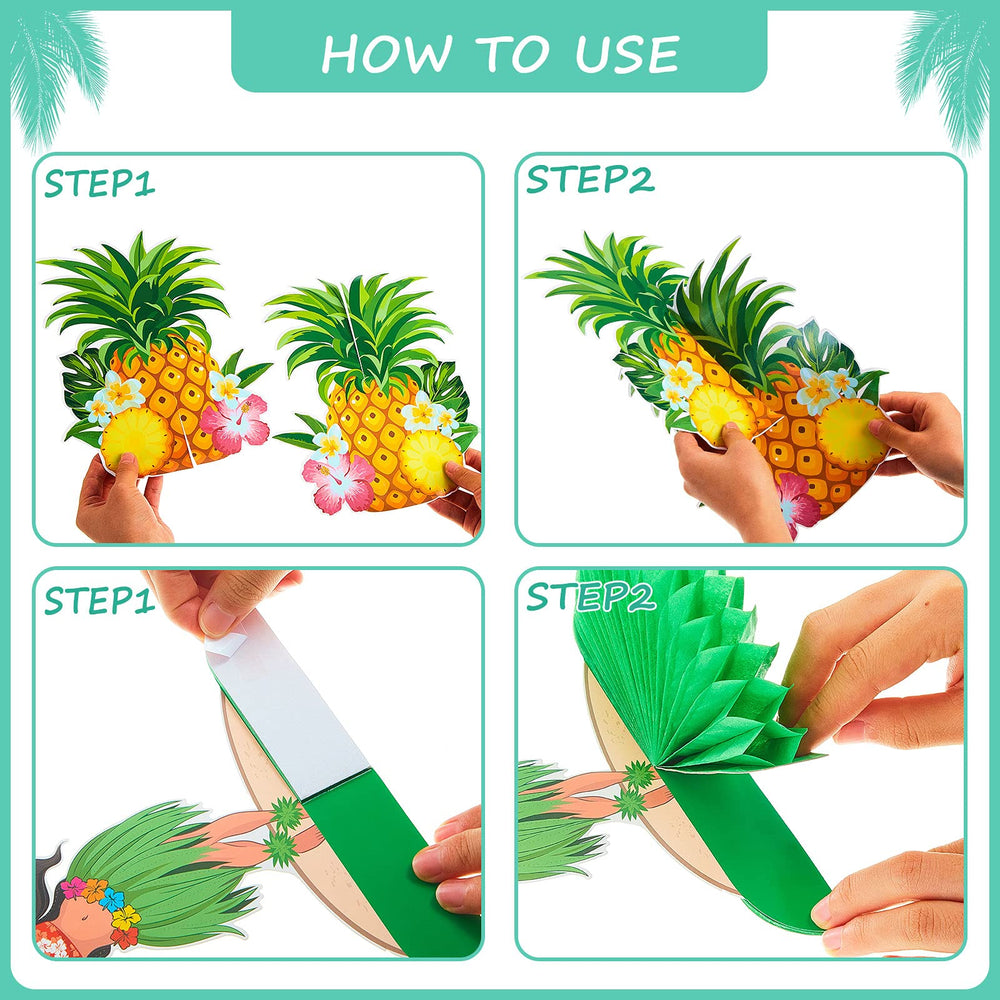 HOW TO USE

STEP1

STEP2

STEP1

STEP2