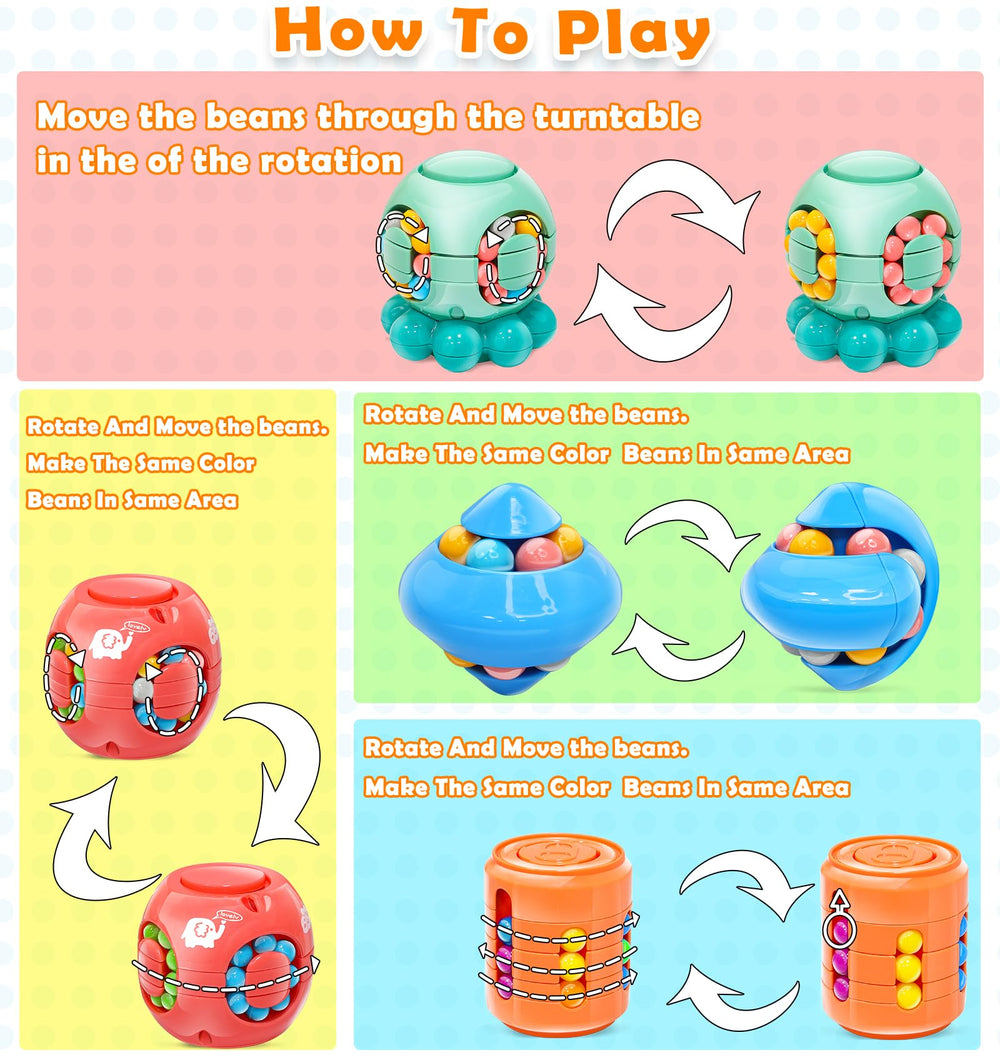 How To Play

Move the beans through the turntable in the of the rotation

Rotate And Move the beans. Make The Same Color Beans In Same Area

lovely

lovely

Rotate And Move the beans. Make The Same Color Beans In Same Area

Rotate And Move the beans. Make The Same Color Beans In Same Area